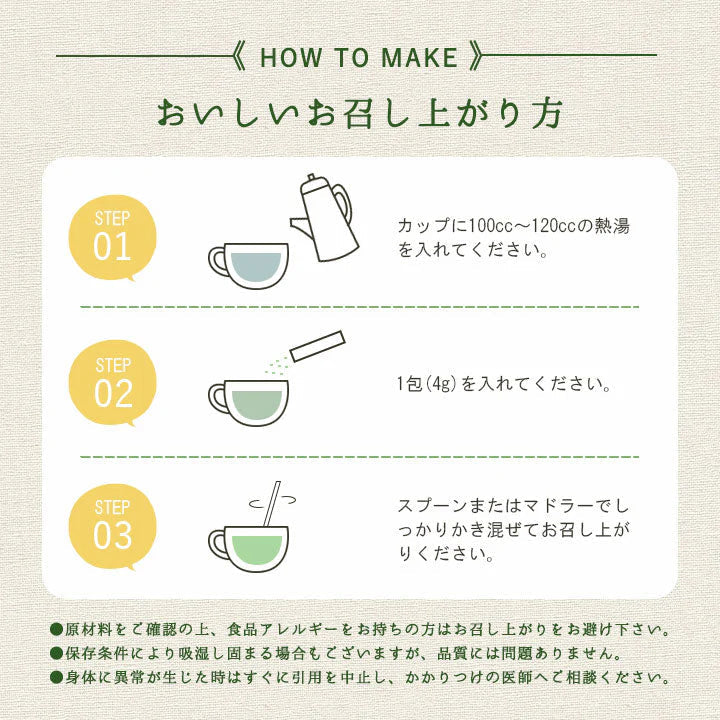 《 HOW TO MAKE 》

おいしいお召し上がり方

STEP 01

カップに100cc〜120ccの熱湯を入れてください。

STEP 02

1包(4g)を入れてください。

STEP 03

スプーンまたはマドラーでしっかりかき混ぜてお召し上がりください。

●原材料をご確認の上、食品アレルギーをお持ちの方はお召し上がりをお避け下さい。
●保存条件により吸湿し固まる場合もございますが、品質には問題ありません。
●身体に異常が生じた時はすぐに引用を中止し、かかりつけの医師へご相談ください。