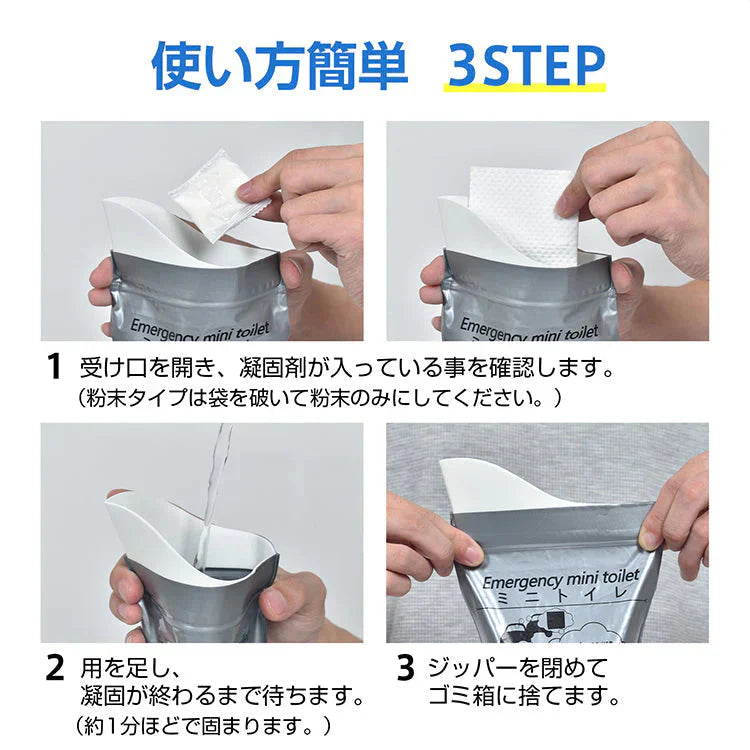 使い方簡単 3STEP

Emergency mini toilet

Emergency mini toilet

1 受け口を開き、凝固剤が入っている事を確認します。
（粉末タイプは袋を破いて粉末のみにしてください。）

Emergency mini toilet
ミニトイレ

2 用を足し、
凝固が終わるまで待ちます。
（約1分ほどで固まります。）

3 ジッパーを閉めて
ゴミ箱に捨てます。