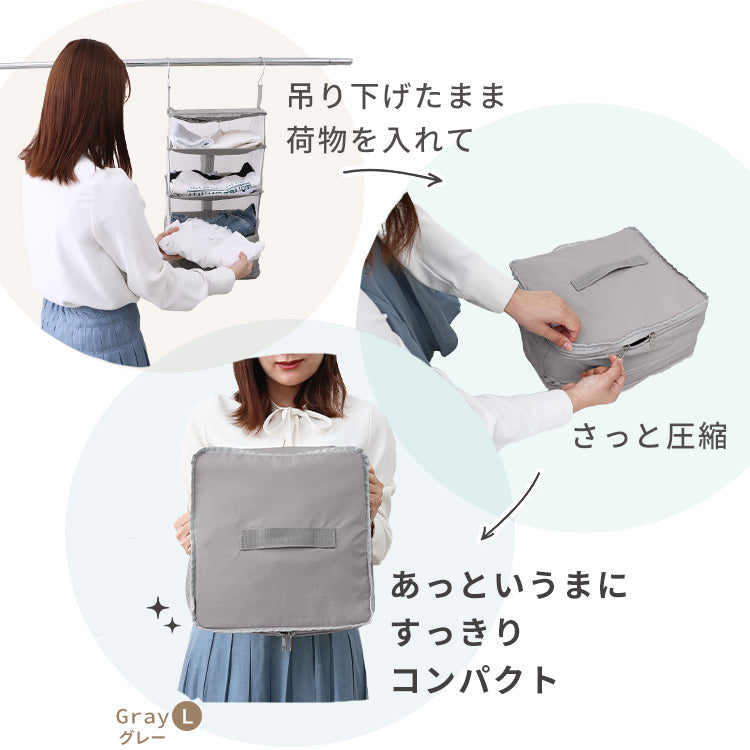 吊り下げたまま
荷物を入れて

さっと圧縮

あっというまに
すっきり
コンパクト

Gray L
グレー