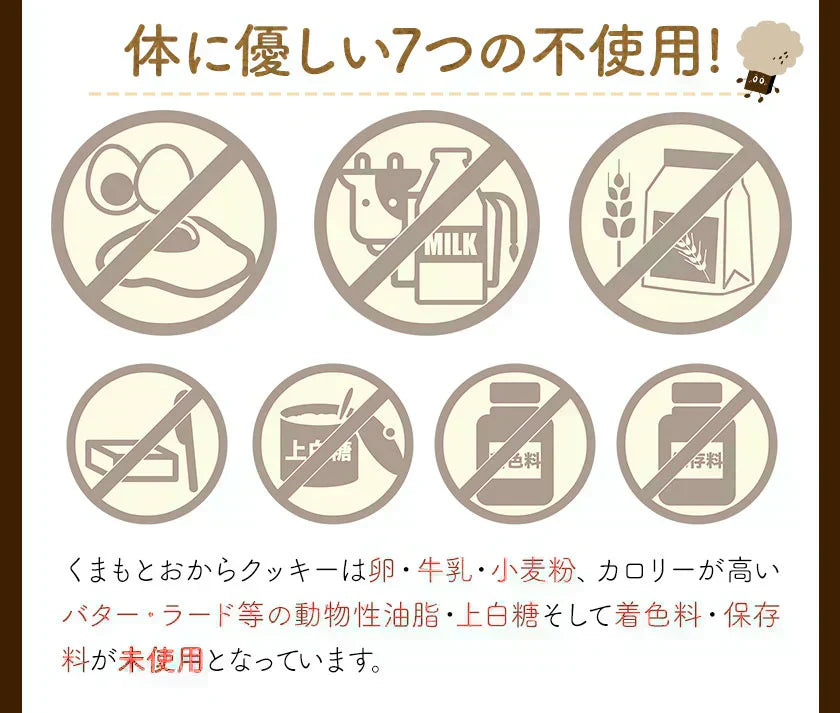 体に優しい7つの不使用!

MILK

上白糖

着色料

保存料

くまもとおからクッキーは卵・牛乳・小麦粉、カロリーが高いバター・ラード等の動物性油脂・上白糖そして着色料・保存料が未使用となっています。