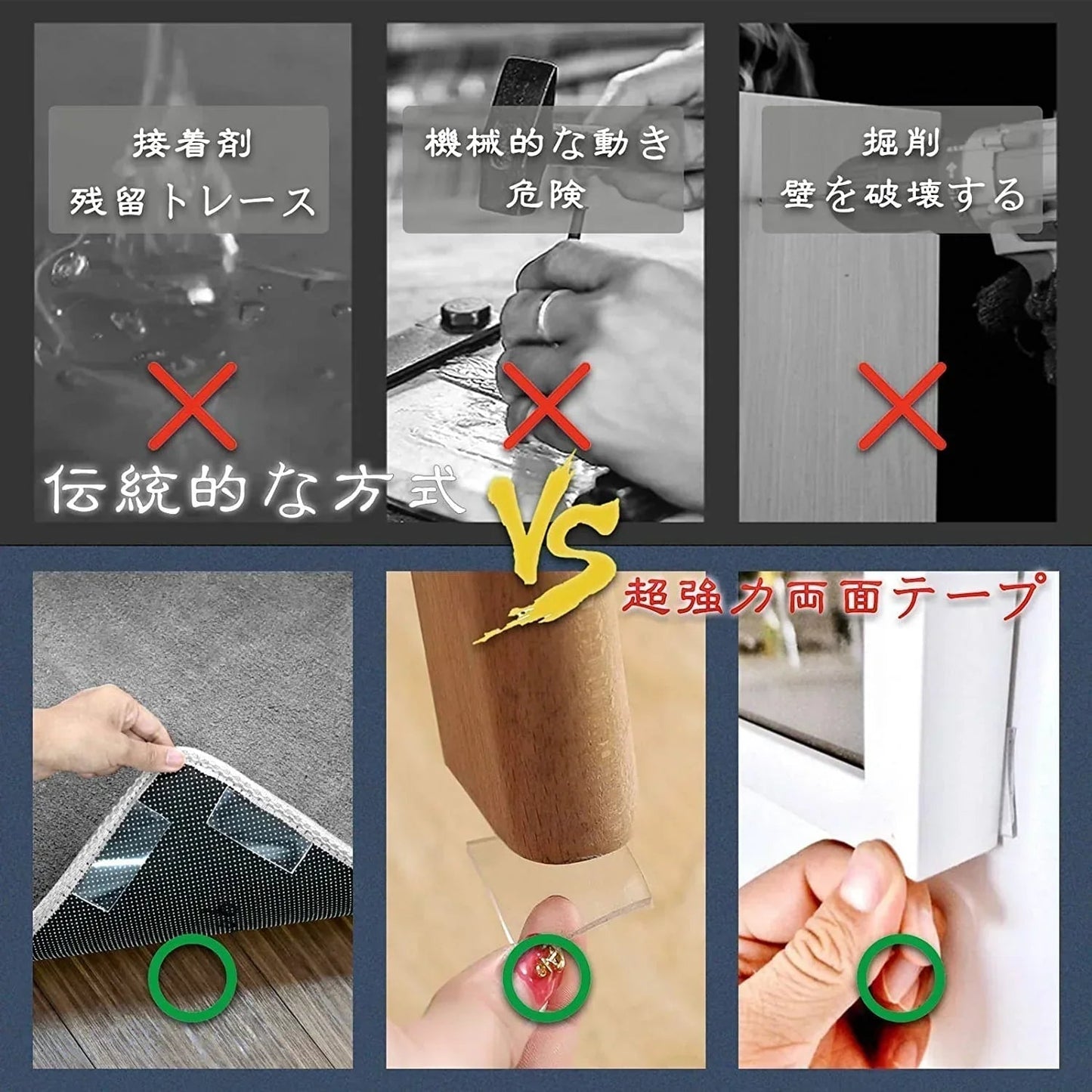 接着剤
残留トレース

機械的な動き
危険

掘削
壁を破壊する

伝統的な方式

VS

超強力両面テープ