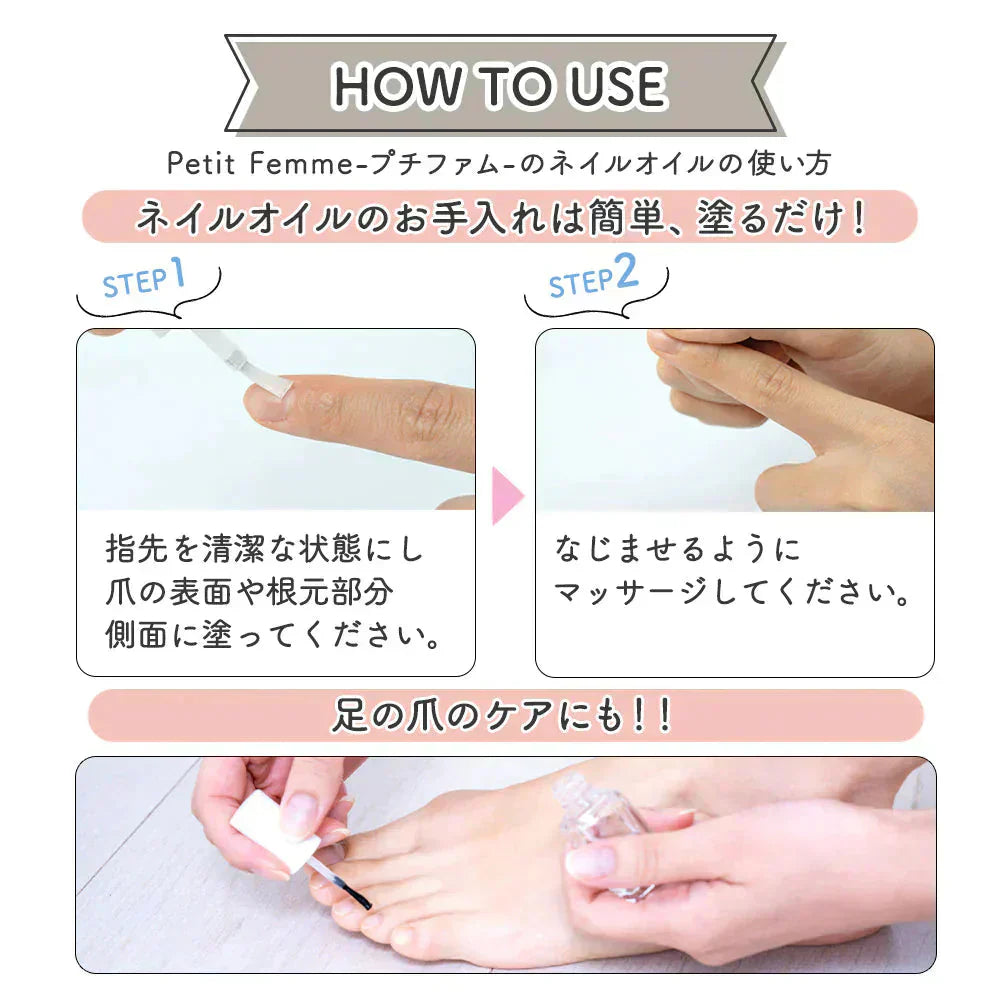 HOW TO USE

Petit Femme-プチファム-のネイルオイルの使い方

ネイルオイルのお手入れは簡単、塗るだけ！

STEP1

指先を清潔な状態にし
爪の表面や根元部分
側面に塗ってください。

STEP2

なじませるように
マッサージしてください。

足の爪のケアにも！！