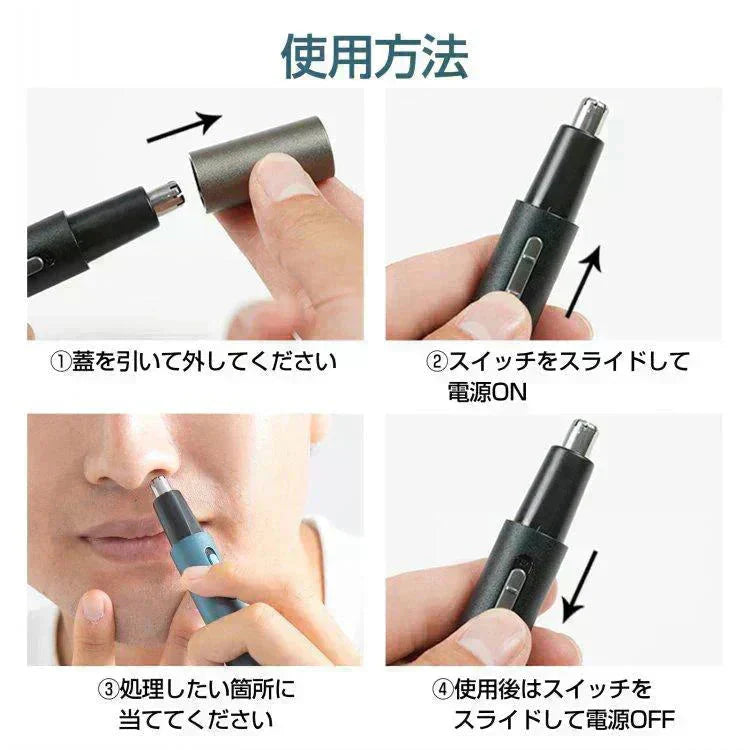 使用方法

①蓋を引いて外してください

②スイッチをスライドして電源ON

③処理したい箇所に当ててください

④使用後はスイッチをスライドして電源OFF