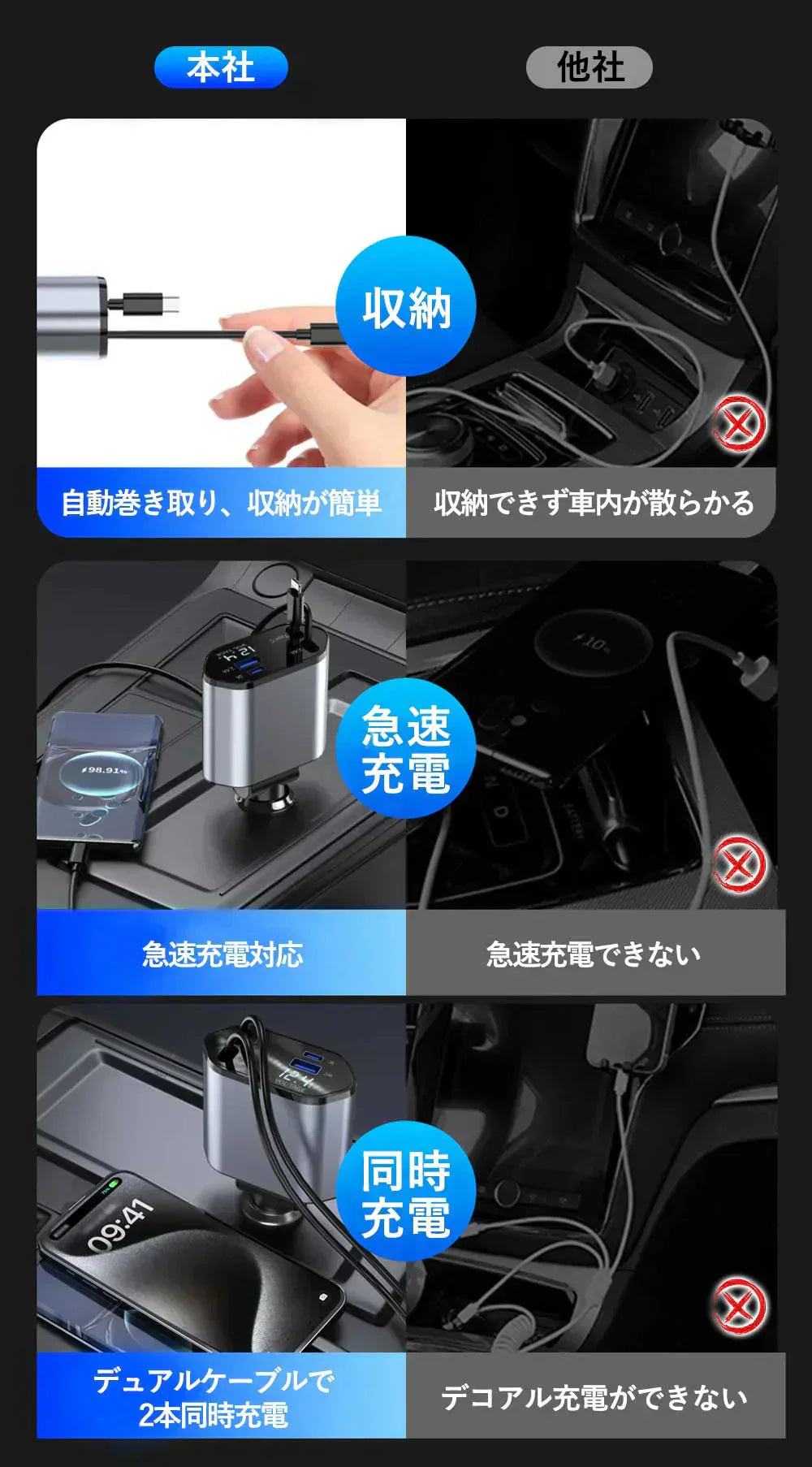 本社

他社

収納

自動巻き取り、収納が簡単

収納できず車内が散らかる

98.91%

急速充電

急速充電対応

急速充電できない

09:41

同時充電

デュアルケーブルで2本同時充電

デコアル充電ができない