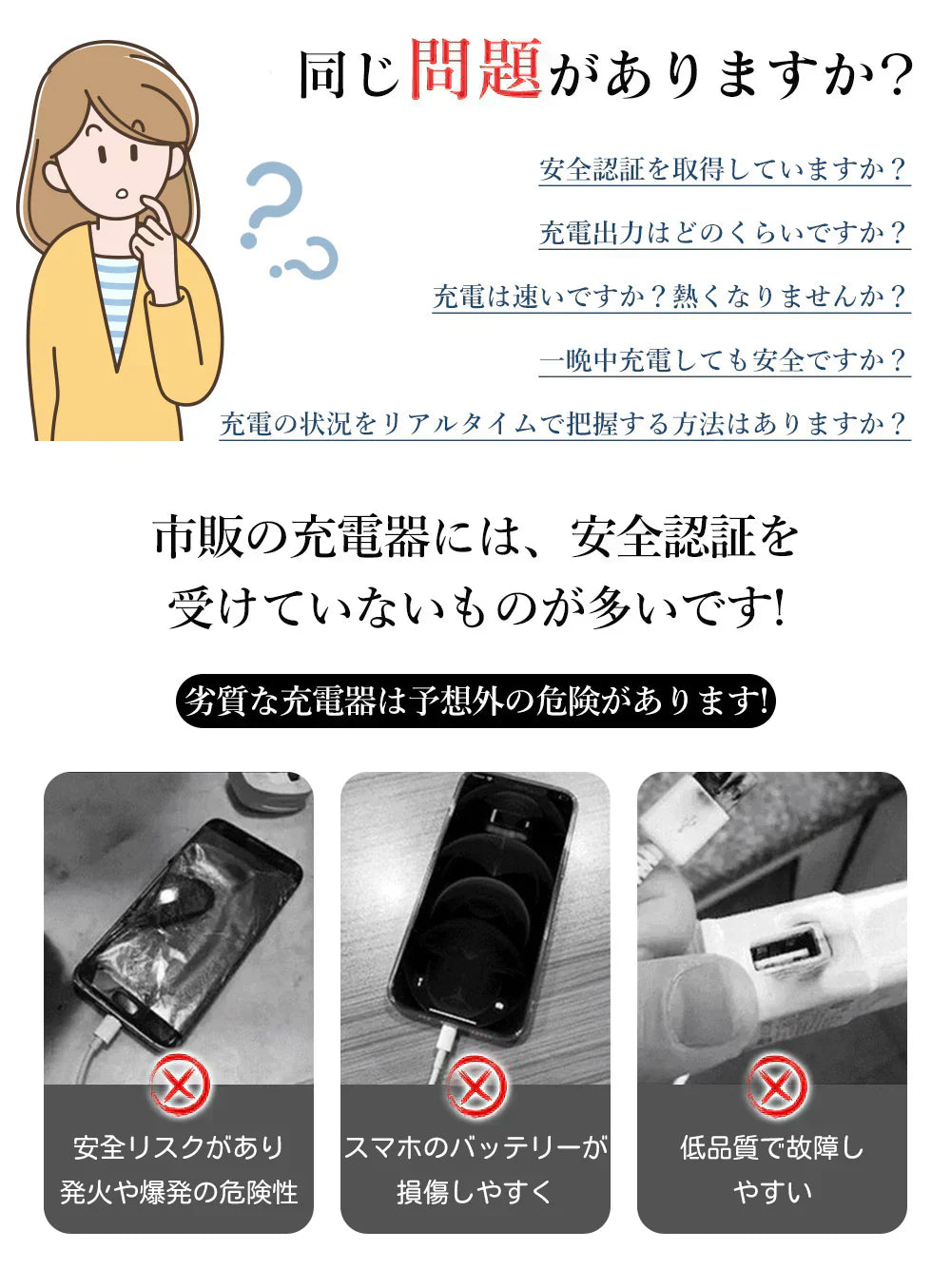 同じ問題がありますか？

安全認証を取得していますか？

充電出力はどのくらいですか？

充電は速いですか？熱くなりませんか？

一晩中充電しても安全ですか？

充電の状況をリアルタイムで把握する方法はありますか？

市販の充電器には、安全認証を受けていないものが多いです!

劣質な充電器は予想外の危険があります!

安全リスクがあり発火や爆発の危険性

スマホのバッテリーが損傷しやすく

低品質で故障しやすい