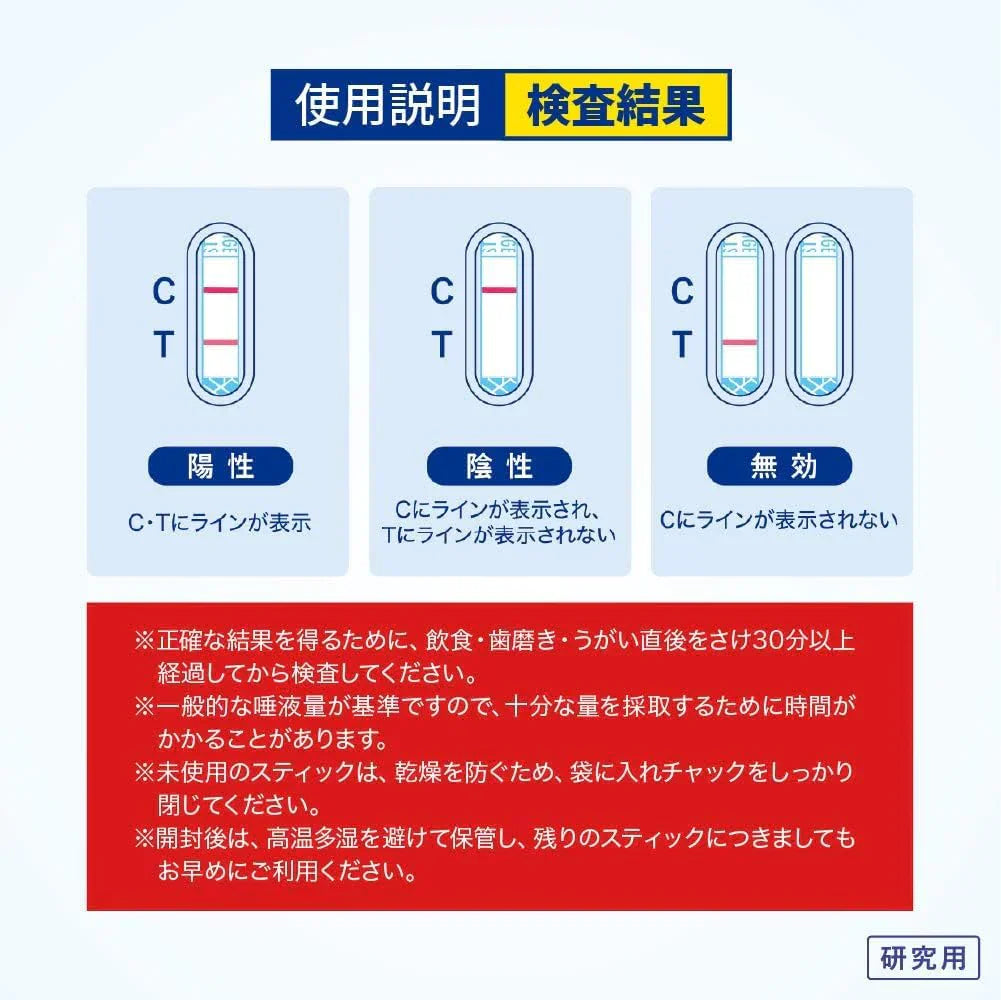 使用説明 検査結果

C
T
陽性
C・Tにラインが表示

C
T
陰性
Cにラインが表示され、Tにラインが表示されない

C
T
無効
Cにラインが表示されない

※正確な結果を得るために、飲食・歯磨き・うがい直後をさけ30分以上経過してから検査してください。
※一般的な唾液量が基準ですので、十分な量を採取するために時間がかかることがあります。
※未使用のスティックは、乾燥を防ぐため、袋に入れチャックをしっかり閉じてください。
※開封後は、高温多湿を避けて保管し、残りのスティックにつきましてもお早めにご利用ください。

研究用