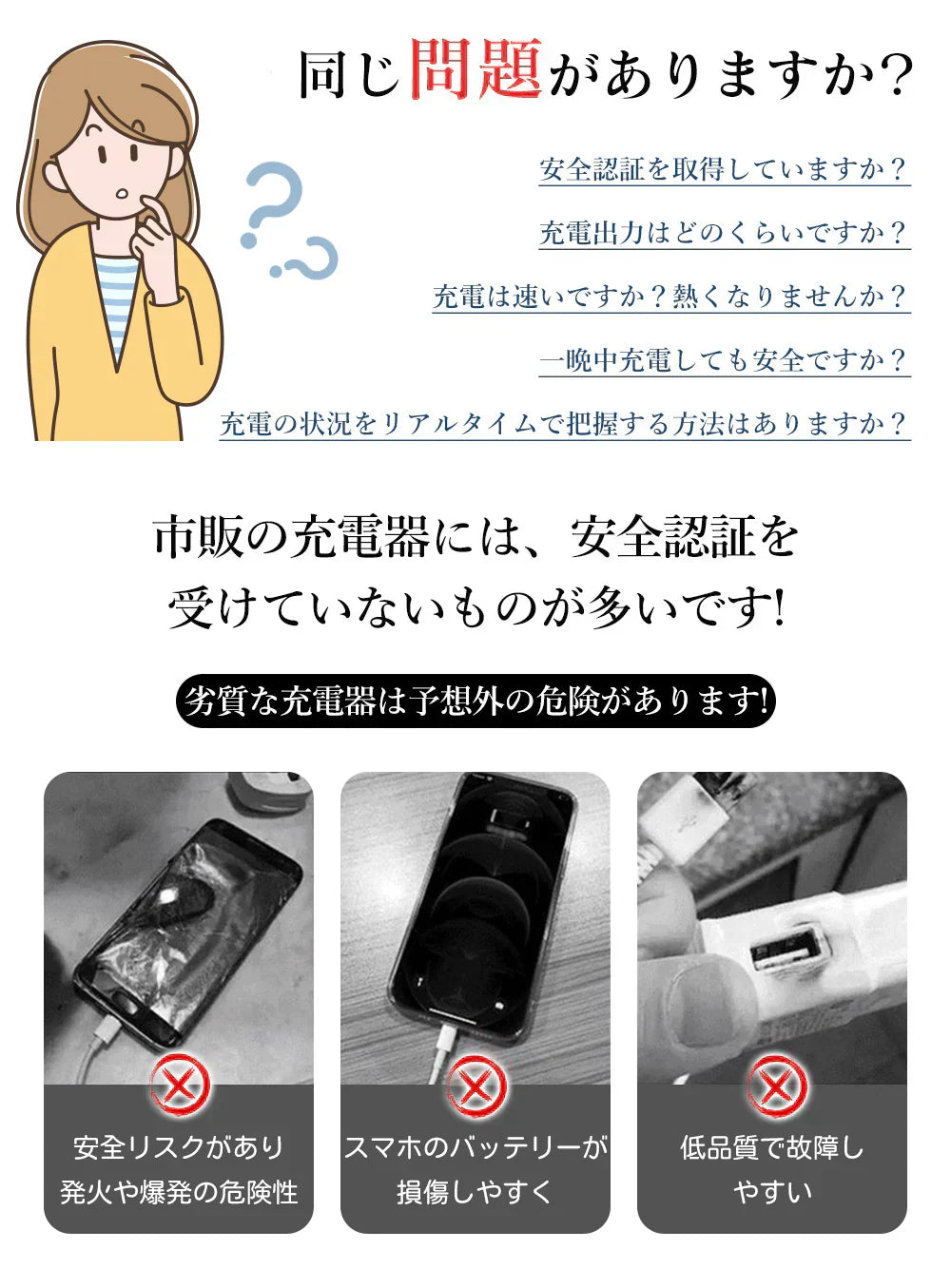 同じ問題がありますか？

安全認証を取得していますか？

充電出力はどのくらいですか？

充電は速いですか？熱くなりませんか？

一晩中充電しても安全ですか？

充電の状況をリアルタイムで把握する方法はありますか？

市販の充電器には、安全認証を受けていないものが多いです!

劣質な充電器は予想外の危険があります!

安全リスクがあり発火や爆発の危険性

スマホのバッテリーが損傷しやすく

低品質で故障しやすい