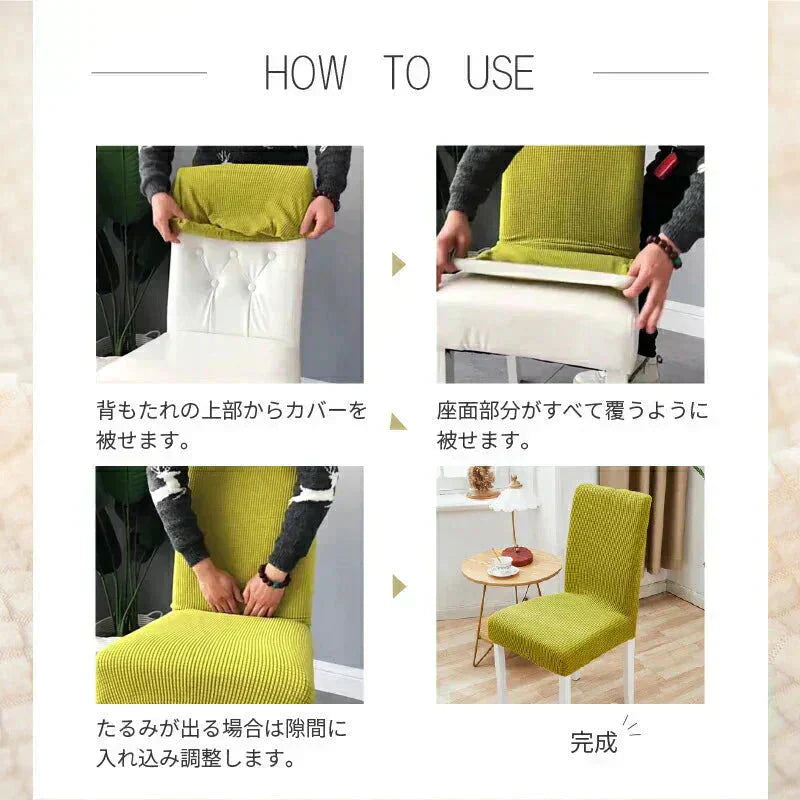 HOW TO USE

背もたれの上部からカバーを被せます。

座面部分がすべて覆うように被せます。

たるみが出る場合は隙間に入れ込み調整します。

完成