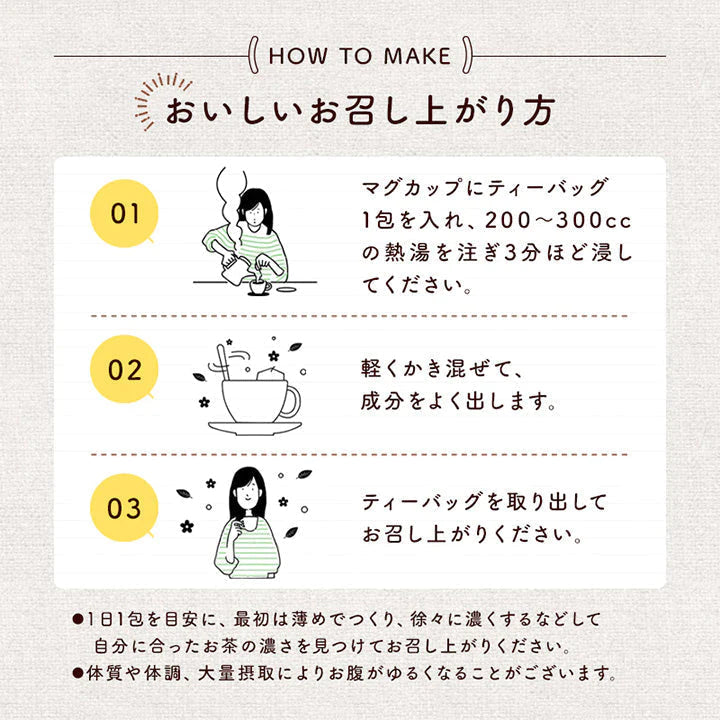 HOW TO MAKE

おいしいお召し上がり方

01

マグカップにティーバッグ1包を入れ、200〜300ccの熱湯を注ぎ3分ほど浸してください。

02

軽くかき混ぜて、成分をよく出します。

03

ティーバッグを取り出してお召し上がりください。

●1日1包を目安に、最初は薄めでつくり、徐々に濃くするなどして自分に合ったお茶の濃さを見つけてお召し上がりください。
●体質や体調、大量摂取によりお腹がゆるくなることがございます。