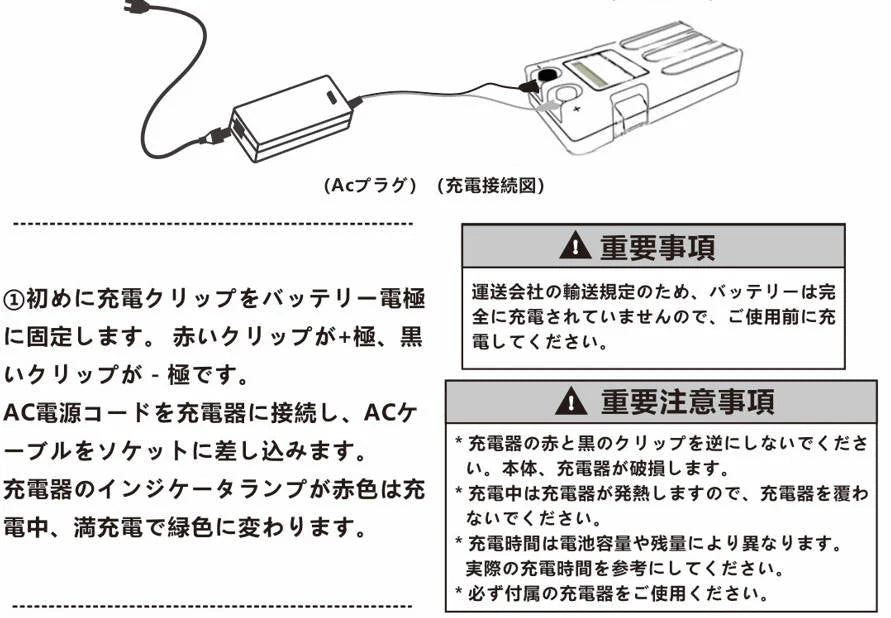 (Acプラグ)　(充電接続図)

①初めに充電クリップをバッテリー電極に固定します。 赤いクリップが+極、黒いクリップが - 極です。
AC電源コードを充電器に接続し、ACケーブルをソケットに差し込みます。
充電器のインジケータランプが赤色は充電中、満充電で緑色に変わります。

重要事項

運送会社の輸送規定のため、バッテリーは完全に充電されていませんので、ご使用前に充電してください。

重要注意事項

* 充電器の赤と黒のクリップを逆にしないでください。本体、充電器が破損します。
* 充電中は充電器が発熱しますので、充電器を覆わないでください。
* 充電時間は電池容量や残量により異なります。実際の充電時間を参考にしてください。
* 必ず付属の充電器をご使用ください。