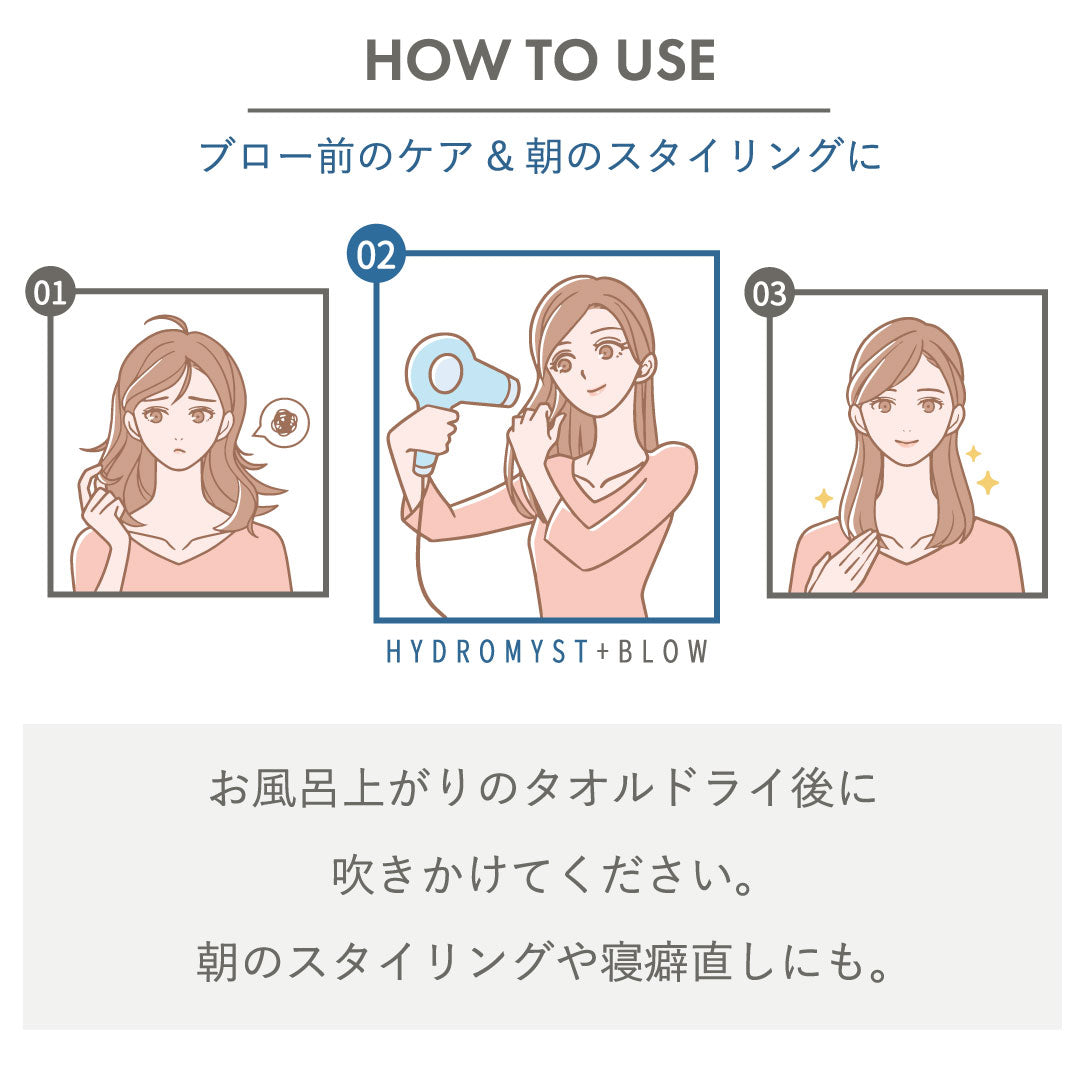 HOW TO USE

ブロー前のケア & 朝のスタイリングに

01

02

03

HYDROMYST+BLOW

お風呂上がりのタオルドライ後に

吹きかけてください。

朝のスタイリングや寝癖直しにも。