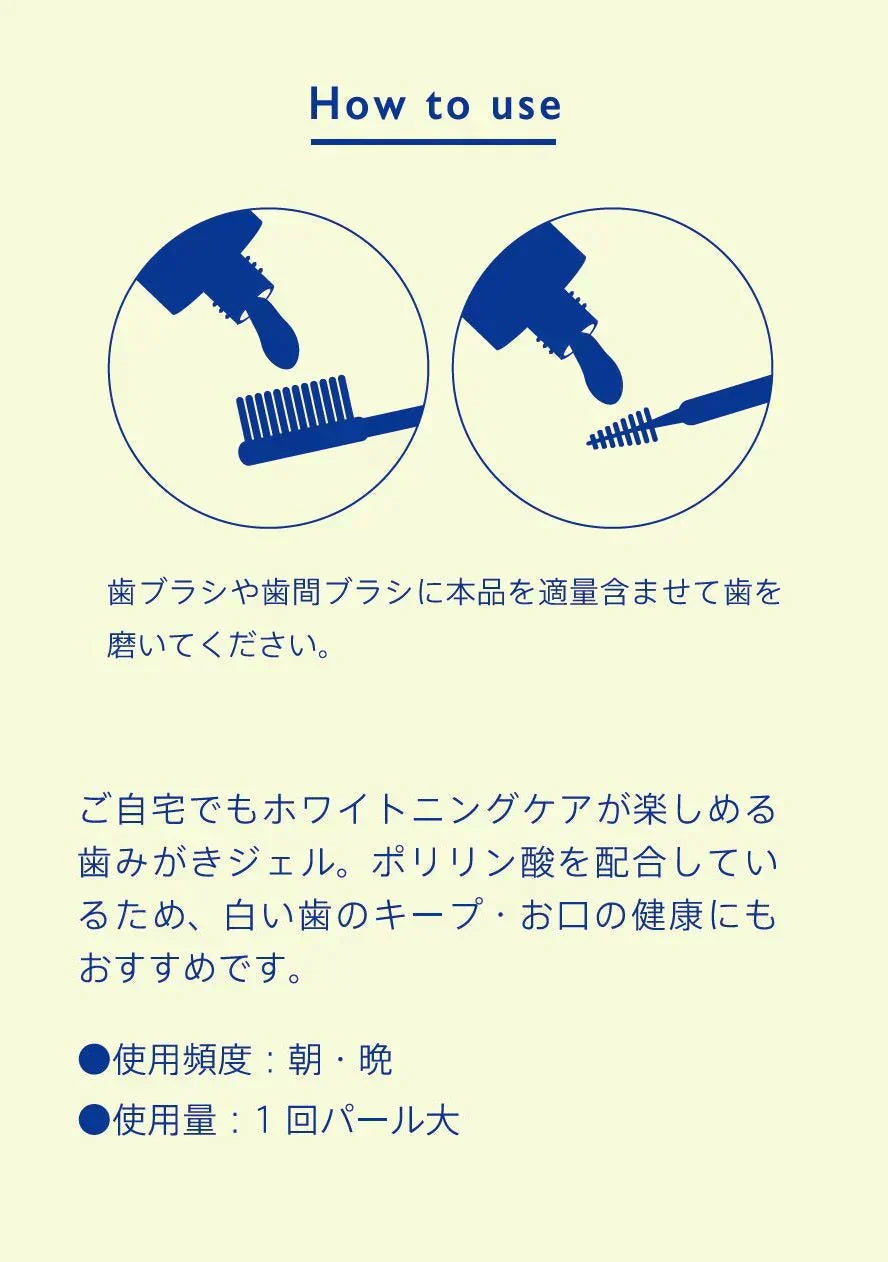 How to use

歯ブラシや歯間ブラシに本品を適量含ませて歯を磨いてください。

ご自宅でもホワイトニングケアが楽しめる歯みがきジェル。ポリリン酸を配合しているため、白い歯のキープ・お口の健康にもおすすめです。

●使用頻度：朝・晩
●使用量：1回パール大