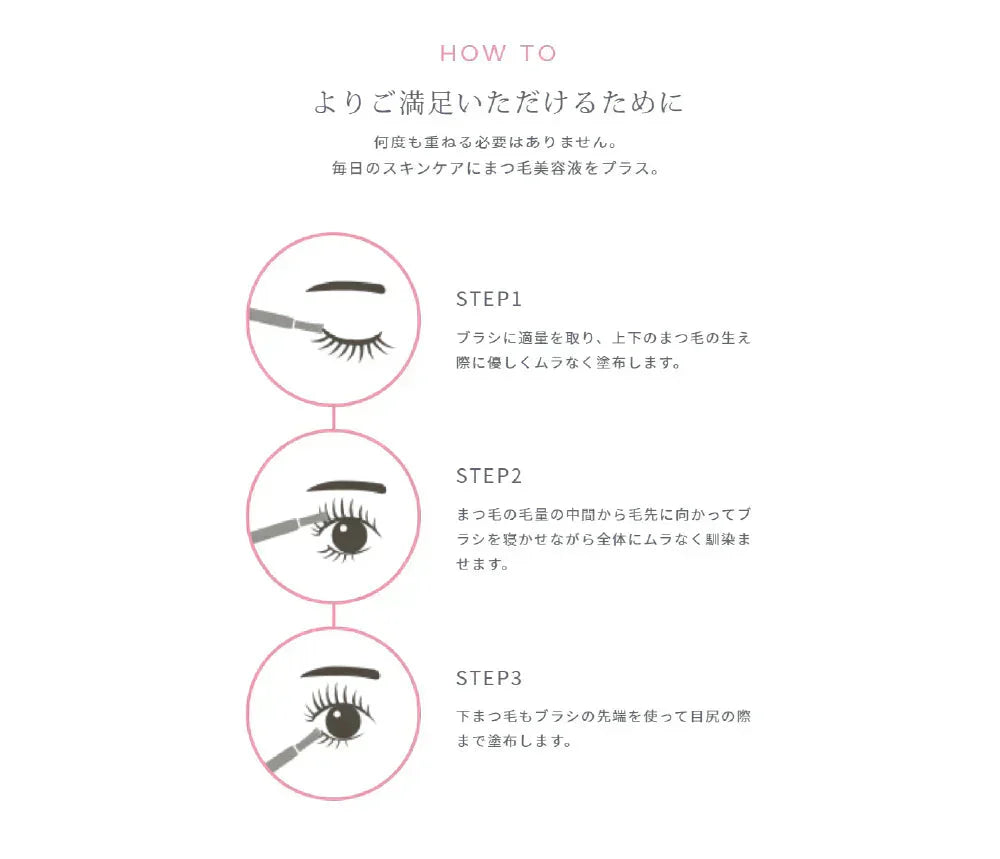 HOW TO

よりご満足いただけるために

何度も重ねる必要はありません。
毎日のスキンケアにまつ毛美容液をプラス。

STEP1

ブラシに適量を取り、上下のまつ毛の生え際に優しくムラなく塗布します。

STEP2

まつ毛の毛量の中間から毛先に向かってブラシを寝かせながら全体にムラなく馴染ませます。

STEP3

下まつ毛もブラシの先端を使って目尻の際まで塗布します。