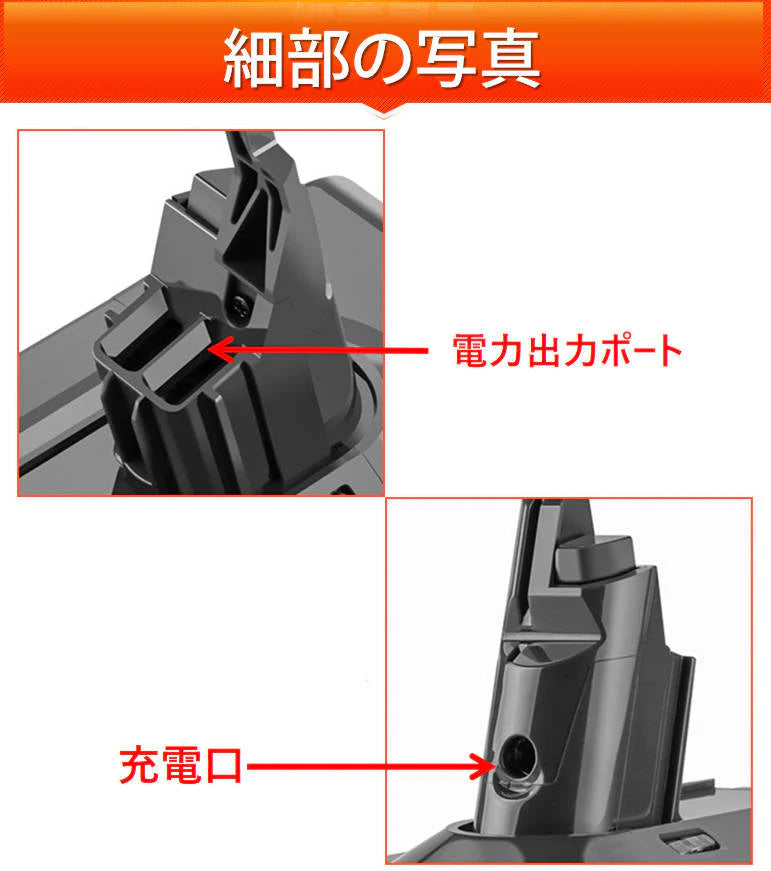 細部の写真

電力出力ポート

充電口