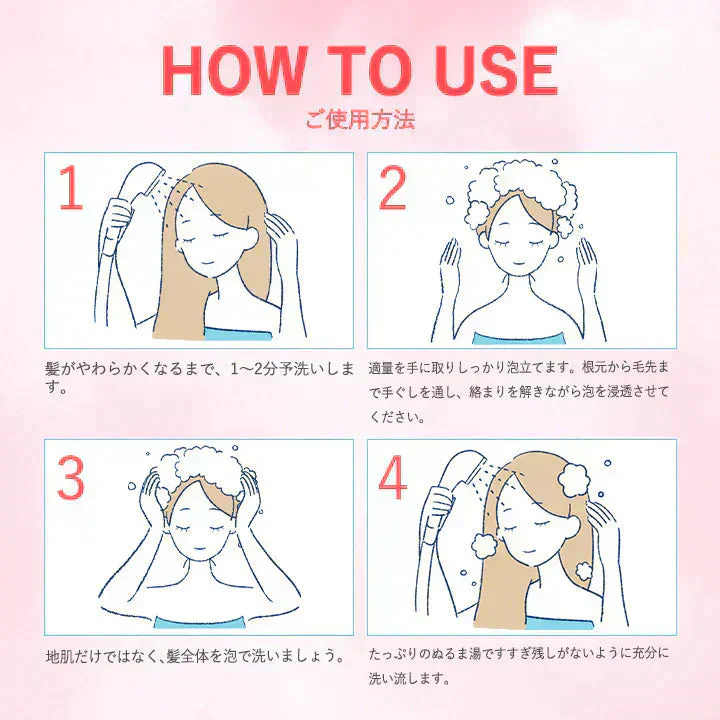 HOW TO USE
ご使用方法

1

髪がやわらかくなるまで、1〜2分予洗いします。

2

適量を手に取りしっかり泡立てます。根元から毛先まで手ぐしを通し、絡まりを解きながら泡を浸透させてください。

3

地肌だけではなく､髪全体を泡で洗いましょう。

4

たっぷりのぬるま湯ですすぎ残しがないように充分に洗い流します。