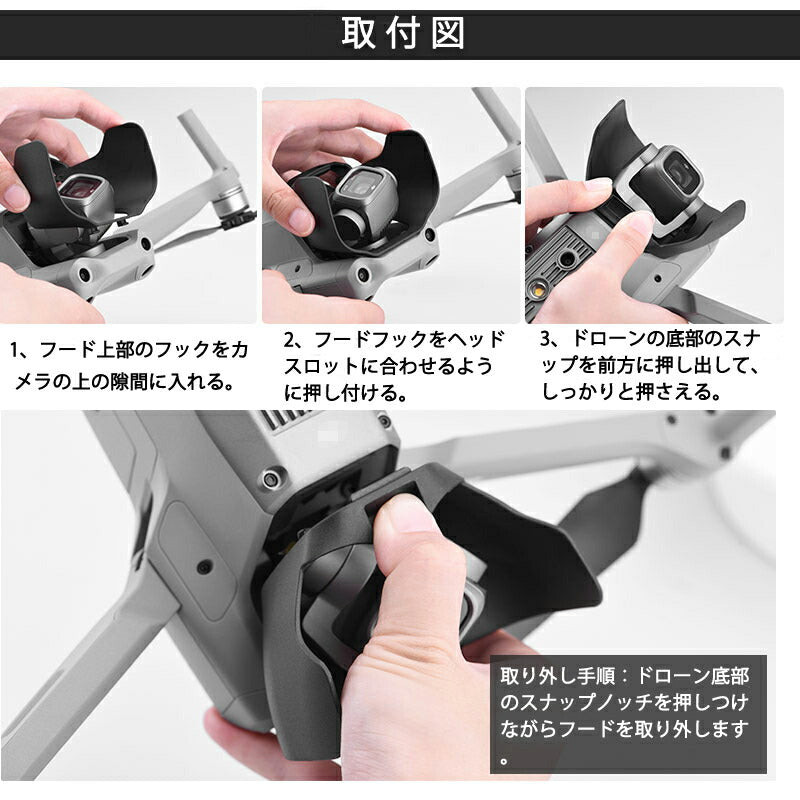 取付図

1、フード上部のフックをカメラの上の隙間に入れる。

2、フードフックをヘッドスロットに合わせるように押し付ける。

3、ドローンの底部のスナップを前方に押し出して、しっかりと押さえる。

取り外し手順：ドローン底部のスナップノッチを押しつけながらフードを取り外します。