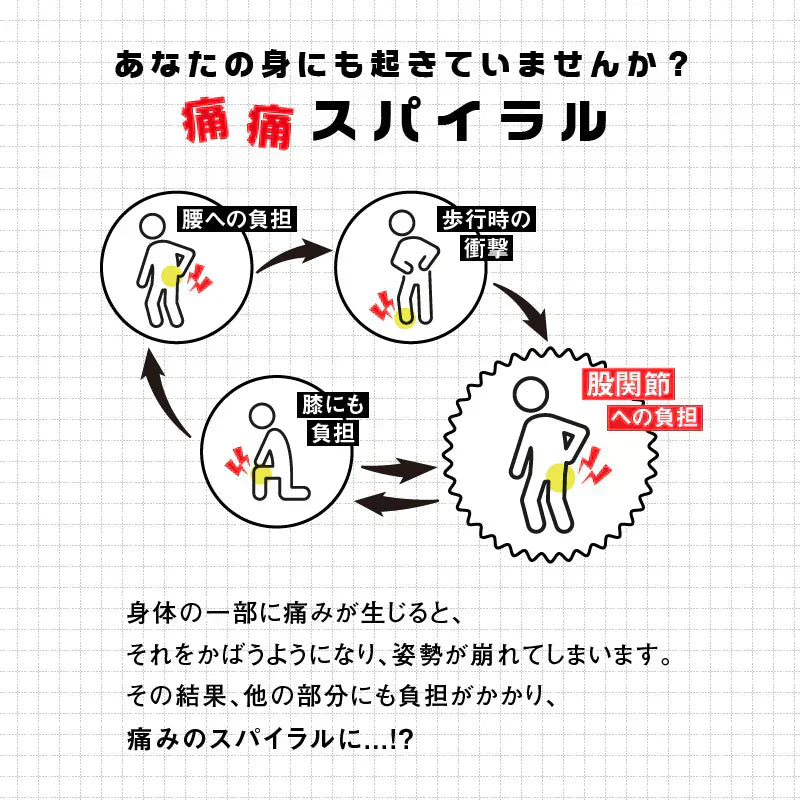 あなたの身にも起きていませんか？

痛痛スパイラル

腰への負担

歩行時の衝撃

股関節への負担

膝にも負担

身体の一部に痛みが生じると、
それをかばうようになり、姿勢が崩れてしまいます。
その結果、他の部分にも負担がかかり、
痛みのスパイラルに…!?