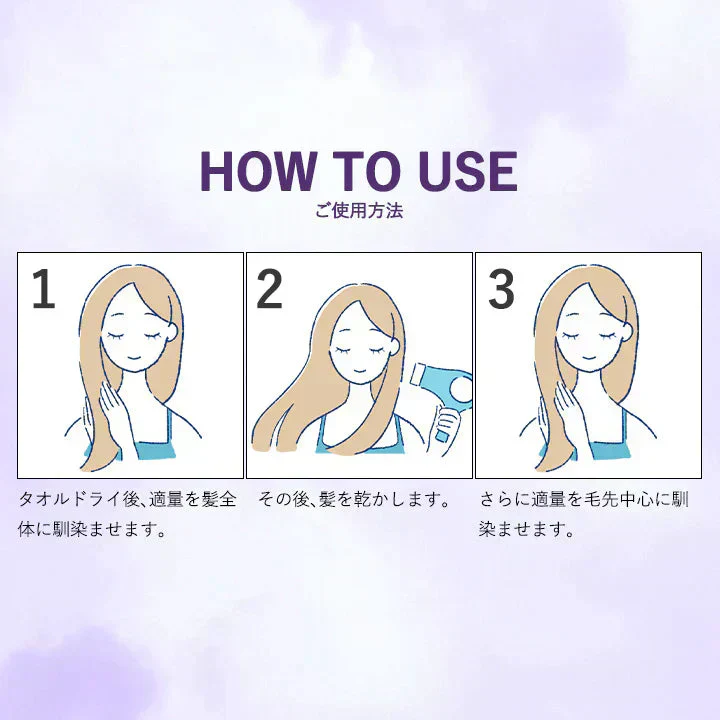 HOW TO USE
ご使用方法

1

タオルドライ後、適量を髪全体に馴染ませます。

2

その後、髪を乾かします。

3

さらに適量を毛先中心に馴染ませます。