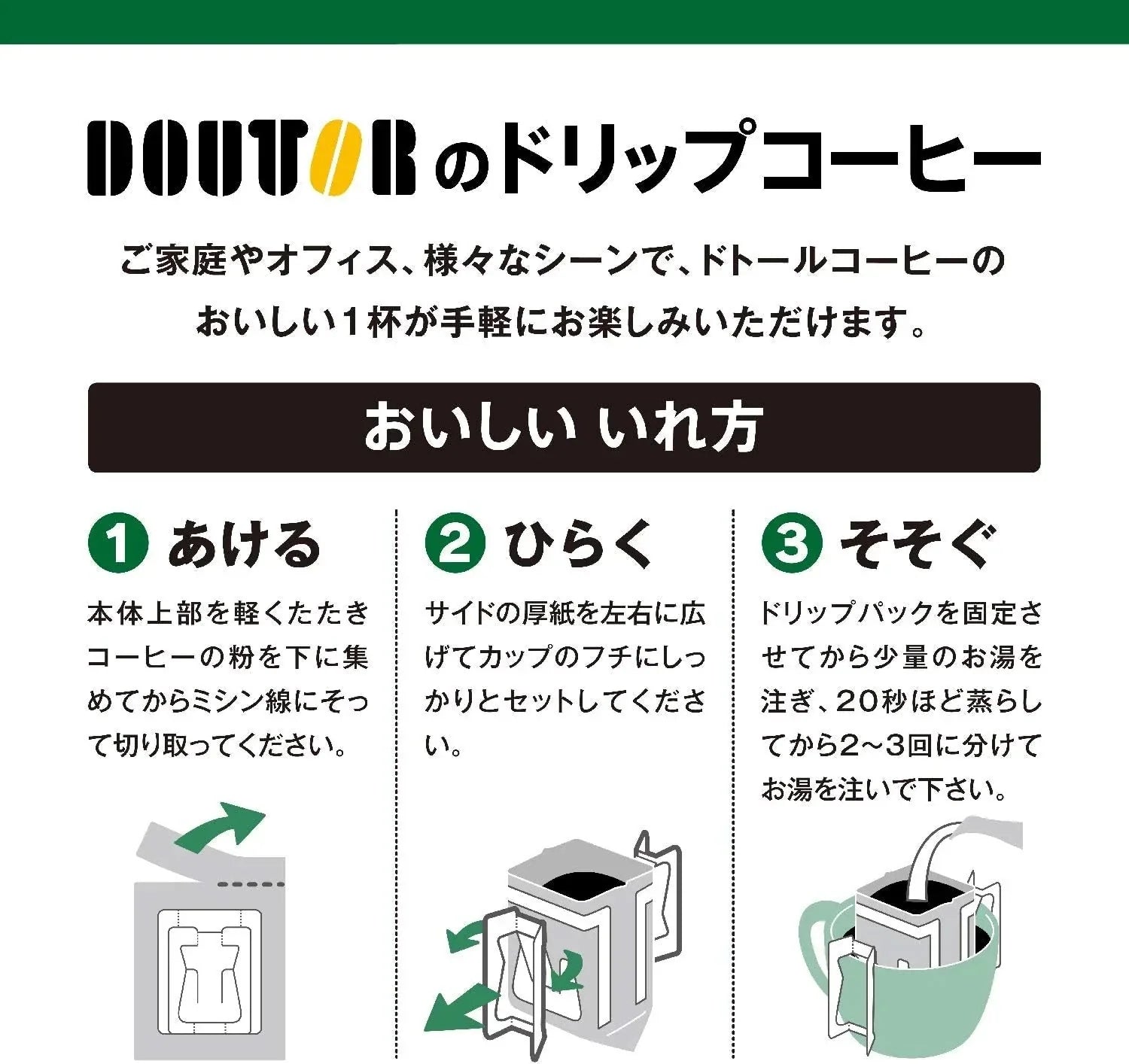 DOUTOR のドリップコーヒー

ご家庭やオフィス、様々なシーンで、ドトールコーヒーのおいしい１杯が手軽にお楽しみいただけます。

おいしい いれ方

1 あける

本体上部を軽くたたきコーヒーの粉を下に集めてからミシン線にそって切り取ってください。

2 ひらく

サイドの厚紙を左右に広げてカップのフチにしっかりとセットしてください。

3 そそぐ

ドリップパックを固定させてから少量のお湯を注ぎ、20秒ほど蒸らしてから2～3回に分けてお湯を注いで下さい。