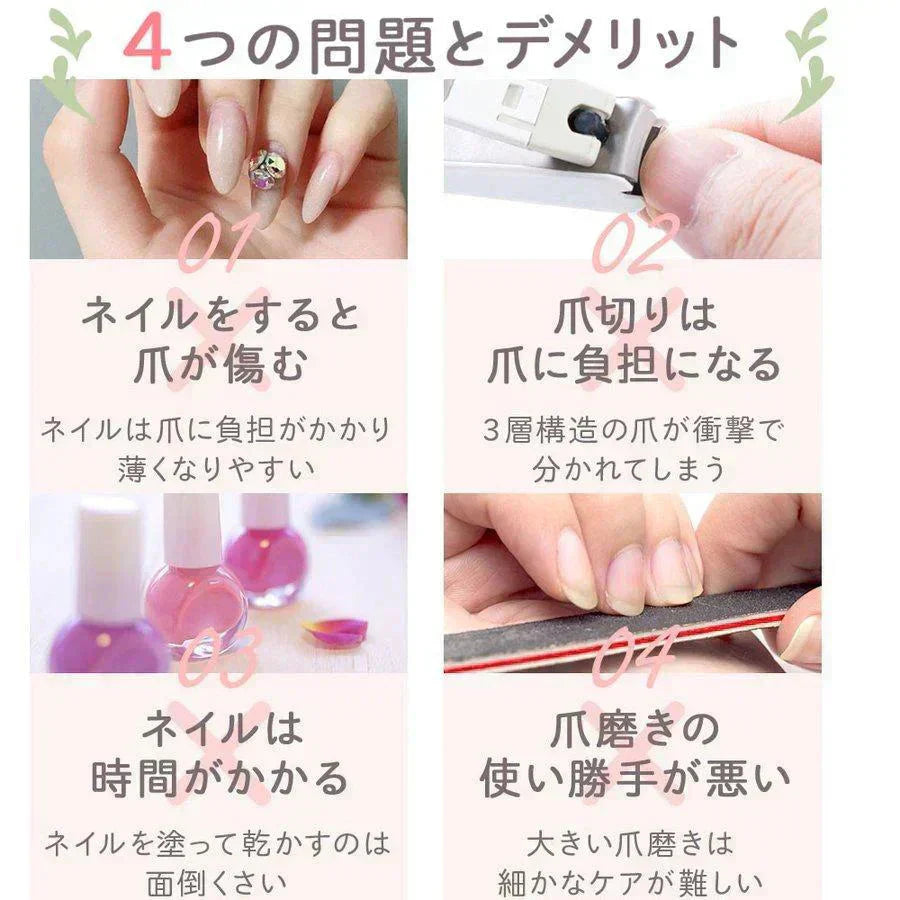 4つの問題とデメリット

01

ネイルをすると爪が傷む

ネイルは爪に負担がかかり薄くなりやすい

02

爪切りは爪に負担になる

３層構造の爪が衝撃で分かれてしまう

03

ネイルは時間がかかる

ネイルを塗って乾かすのは面倒くさい

04

爪磨きの使い勝手が悪い

大きい爪磨きは細かなケアが難しい