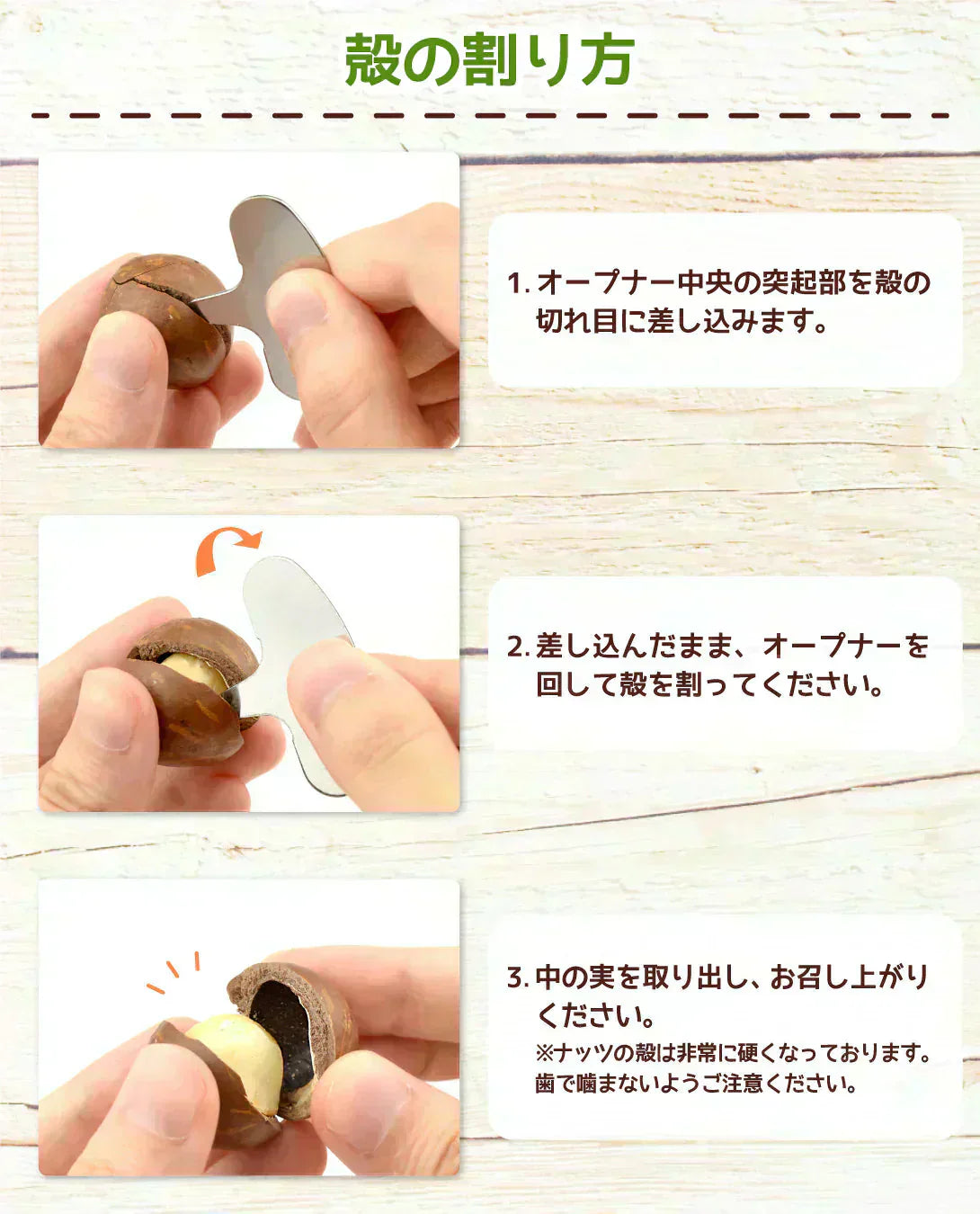 殻の割り方

1. オープナー中央の突起部を殻の切れ目に差し込みます。

2. 差し込んだまま、オープナーを回して殻を割ってください。

3. 中の実を取り出し、お召し上がりください。
※ナッツの殻は非常に硬くなっております。歯で噛まないようご注意ください。