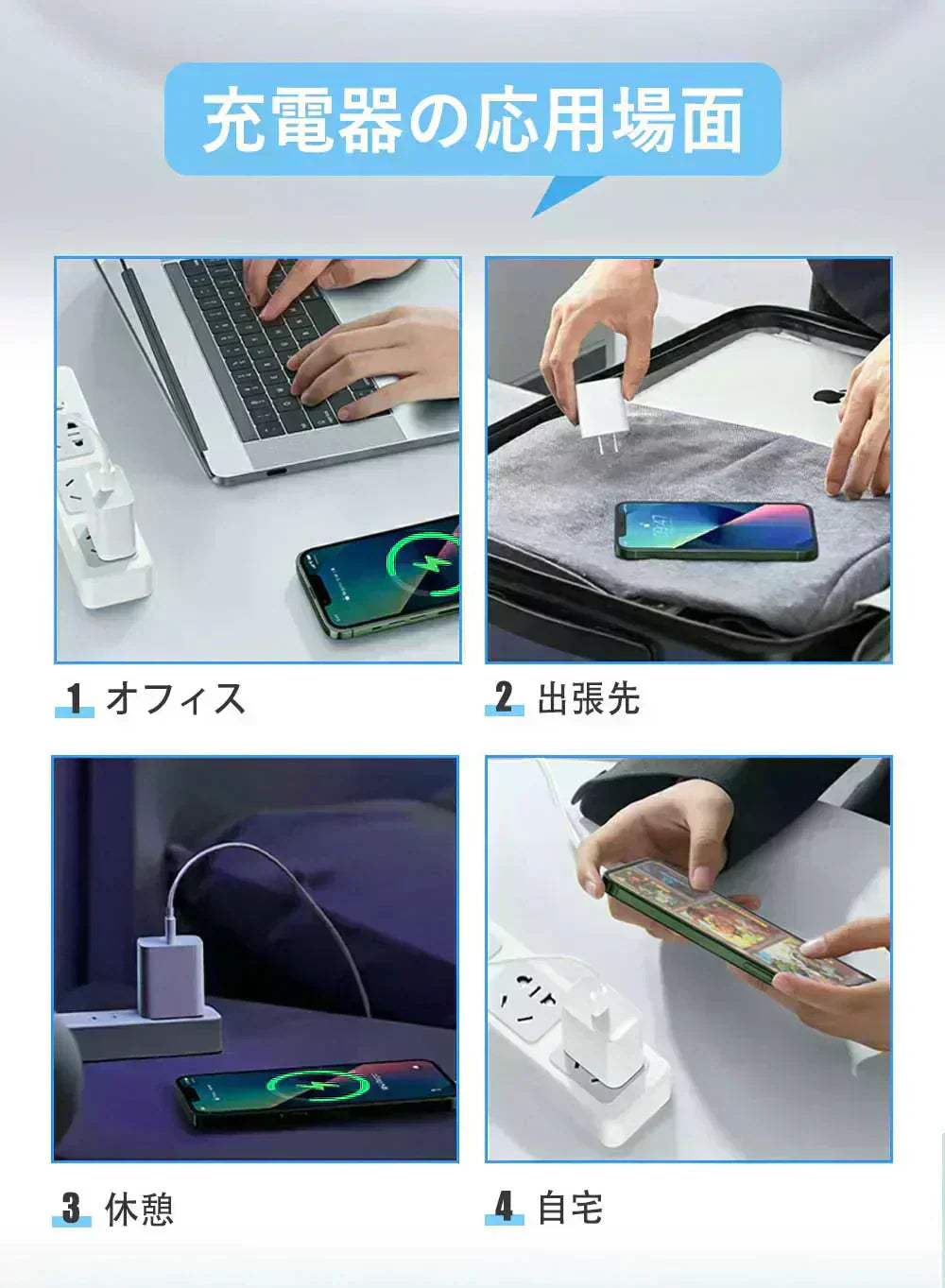 充電器の応用場面

1 オフィス

2 出張先

3 休憩

4 自宅