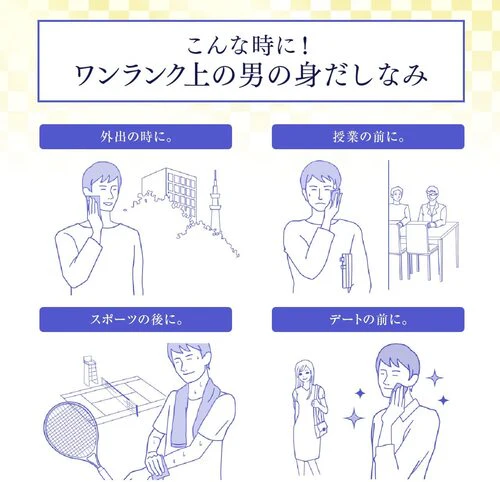 こんな時に！
ワンランク上の男の身だしなみ

外出の時に。

授業の前に。

スポーツの後に。

デートの前に。