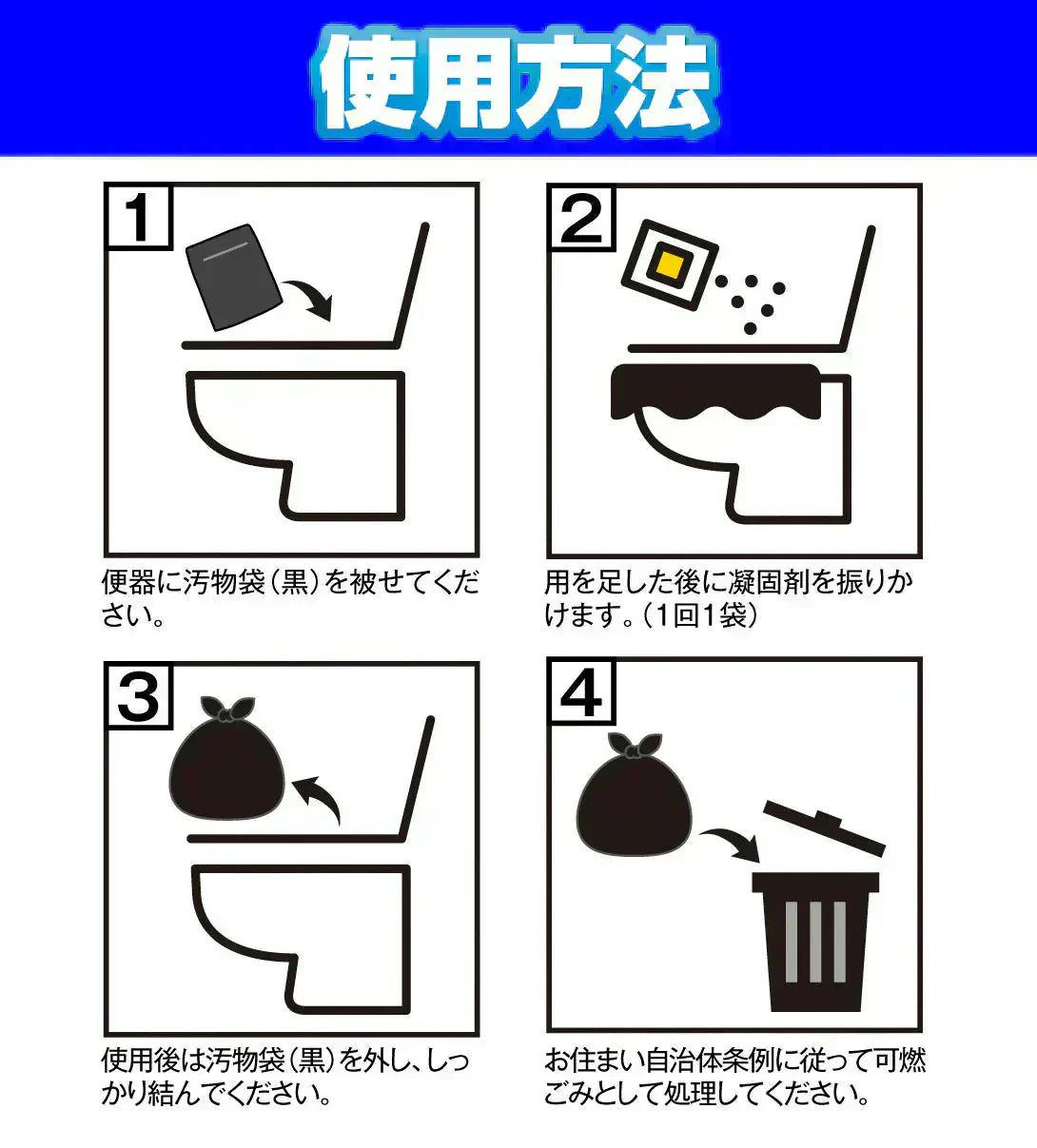 使用方法

1

便器に汚物袋（黒）を被せてください。

2

用を足した後に凝固剤を振りかけます。（1回1袋）

3

使用後は汚物袋（黒）を外し、しっかり結んでください。

4

お住まい自治体条例に従って可燃ごみとして処理してください。