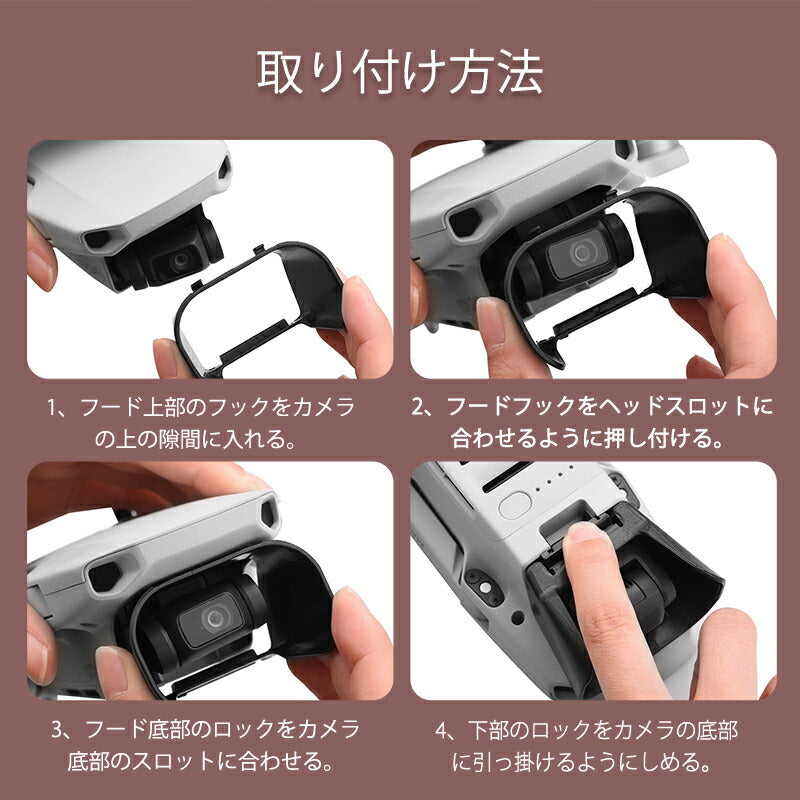 取り付け方法

1、フード上部のフックをカメラの上の隙間に入れる。

2、フードフックをヘッドスロットに合わせるように押し付ける。

3、フード底部のロックをカメラ底部のスロットに合わせる。

4、下部のロックをカメラの底部に引っ掛けるようにしめる。