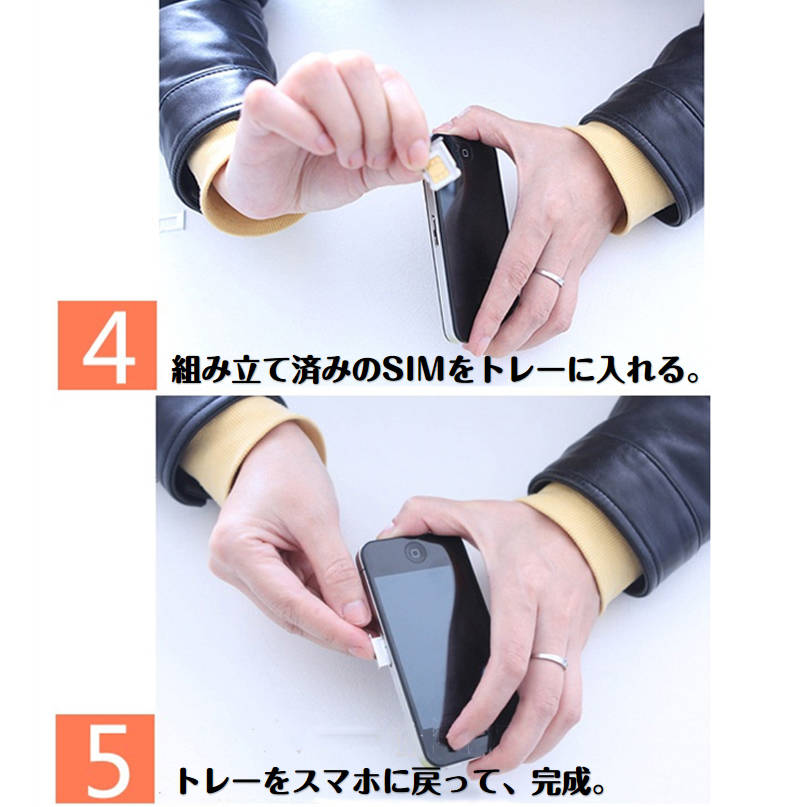 4 組み立て済みのSIMをトレーに入れる。

5 トレーをスマホに戻って、完成。