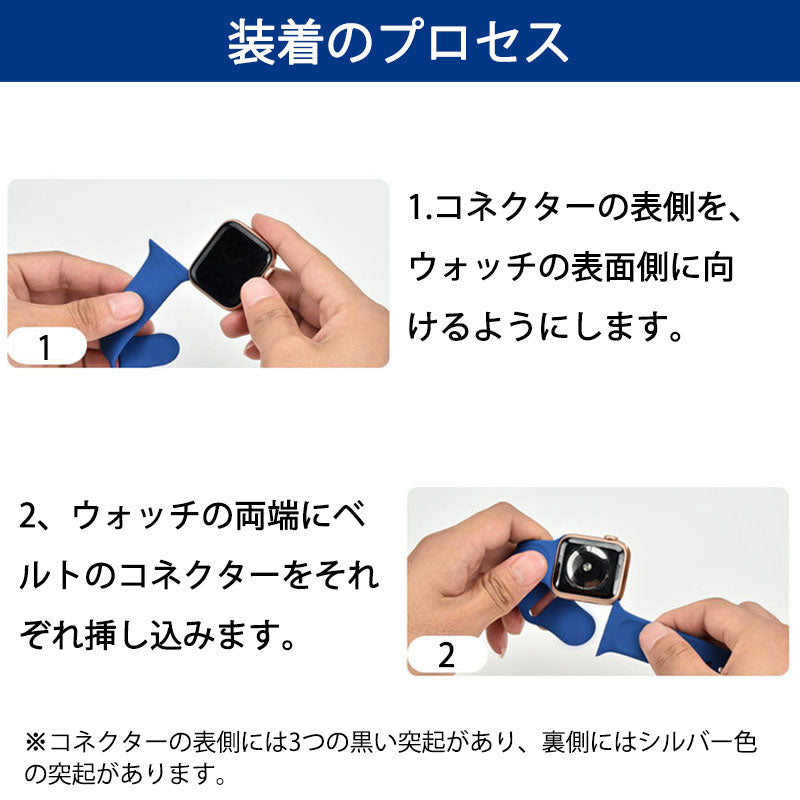 装着のプロセス

1

1.コネクターの表側を、ウォッチの表面側に向けるようにします。

2、ウォッチの両端にベルトのコネクターをそれぞれ挿し込みます。

2

※コネクターの表側には3つの黒い突起があり、裏側にはシルバー色の突起があります。