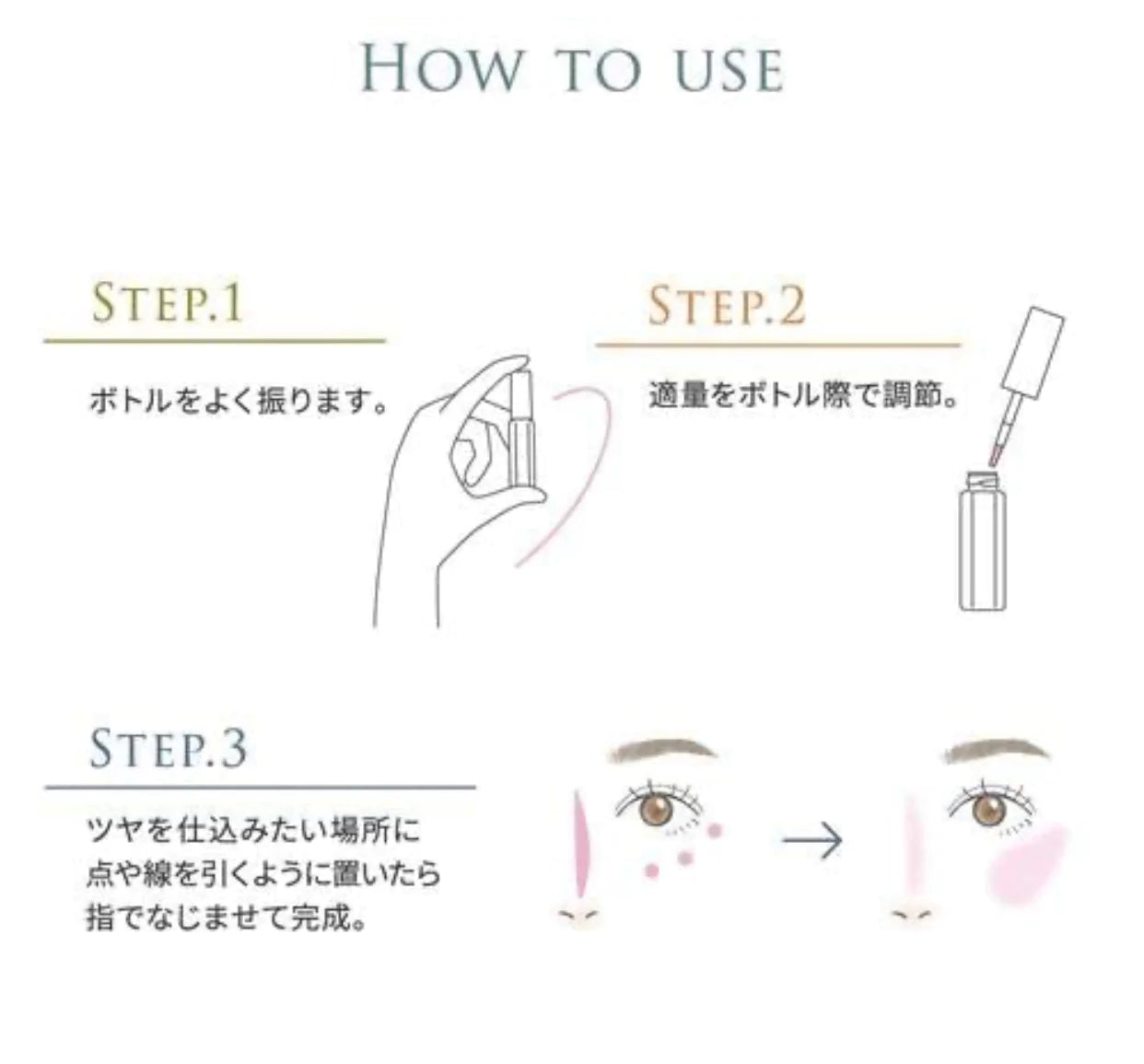 HOW TO USE

STEP.1

ボトルをよく振ります。

STEP.2

適量をボトル際で調節。

STEP.3

ツヤを仕込みたい場所に点や線を引くように置いたら指でなじませて完成。