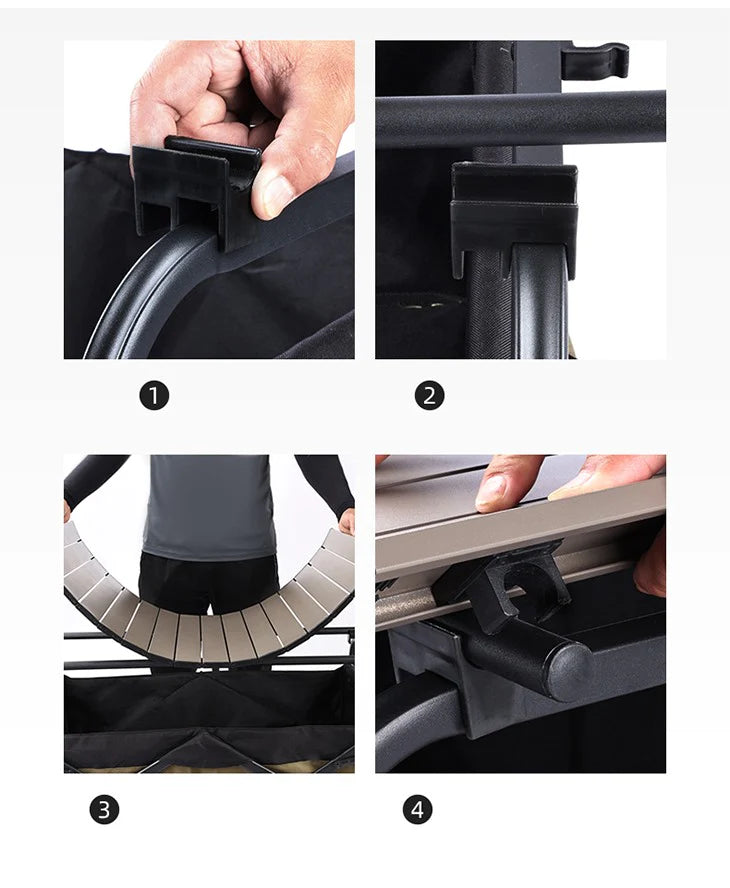 1

2

3

4