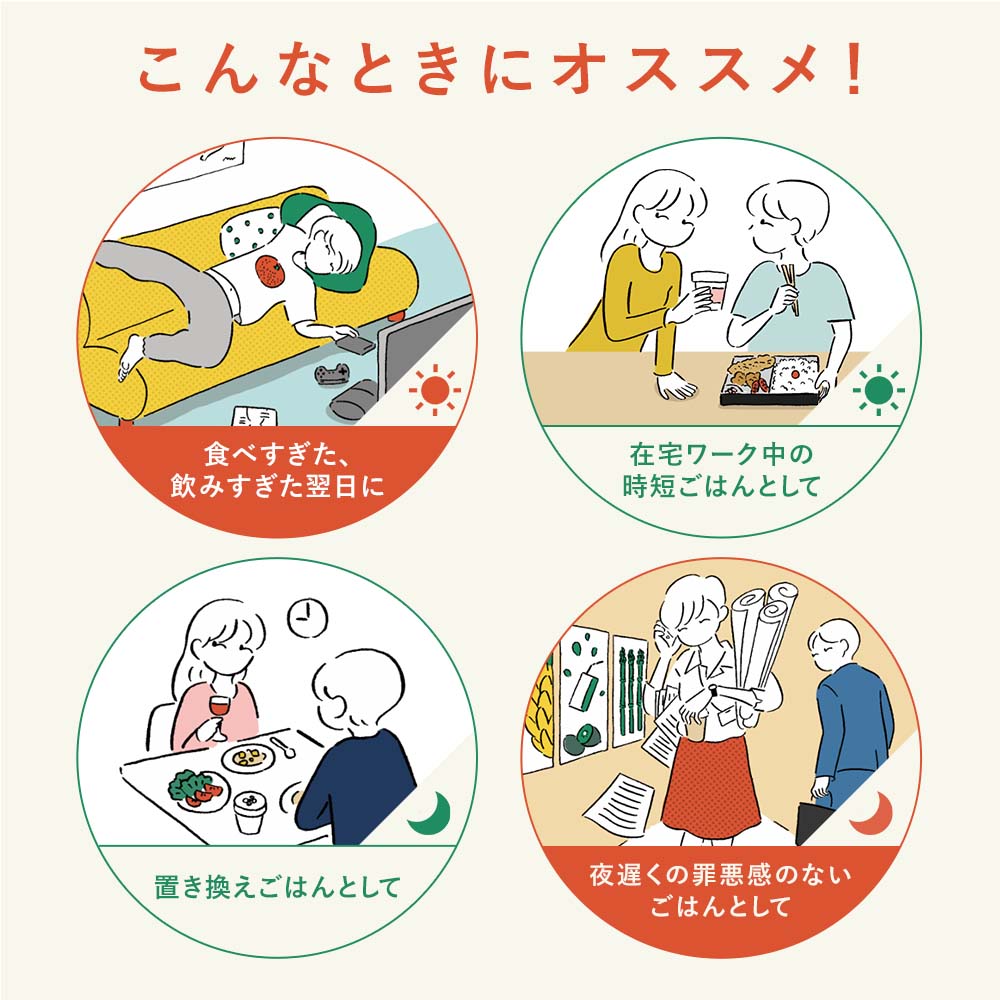 こんなときにオススメ！

食べすぎた、飲みすぎた翌日に

在宅ワーク中の時短ごはんとして

置き換えごはんとして

夜遅くの罪悪感のないごはんとして