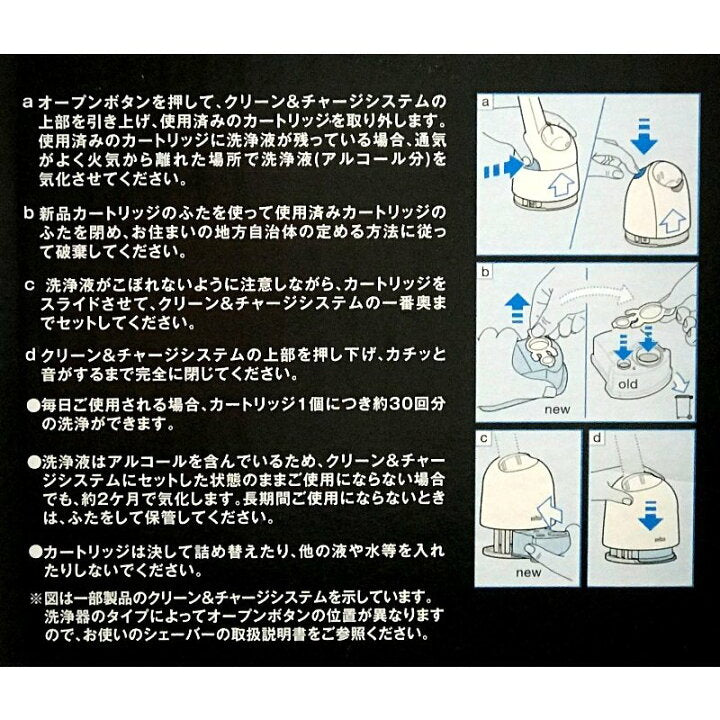 a オープンボタンを押して、クリーン&チャージシステムの上部を引き上げ、使用済みのカートリッジを取り外します。使用済みのカートリッジに洗浄液が残っている場合、通気がよく火気から離れた場所で洗浄液(アルコール分)を気化させてください。

b 新品カートリッジのふたを使って使用済みカートリッジのふたを閉め、お住まいの地方自治体の定める方法に従って破棄してください。

c 洗浄液がこぼれないように注意しながら、カートリッジをスライドさせて、クリーン&チャージシステムの一番奥までセットしてください。

d クリーン&チャージシステムの上部を押し下げ、カチッと音がするまで完全に閉じてください。

●毎日ご使用される場合、カートリッジ1個につき約30回分の洗浄ができます。

●洗浄液はアルコールを含んでいるため、クリーン&チャージシステムにセットした状態のままご使用にならない場合でも、約2ケ月で気化します。長期間ご使用にならないときは、ふたをして保管してください。

●カートリッジは決して詰め替えたり、他の液や水等を入れたりしないでください。

※図は一部製品のクリーン&チャージシステムを示しています。洗浄器のタイプによってオープンボタンの位置が異なりますので、お使いのシェーバーの取扱説明書をご参照ください。

a

b

new

old

c

new

d