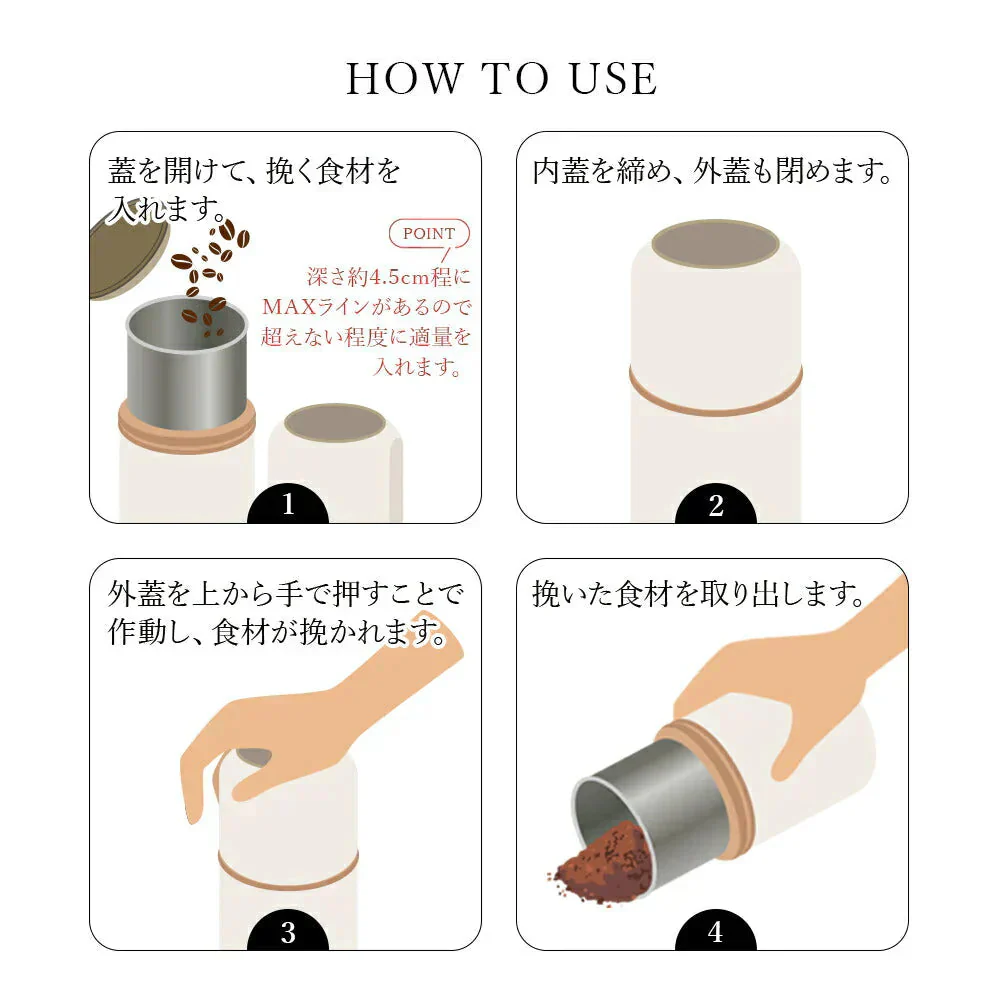 HOW TO USE

蓋を開けて、挽く食材を入れます。

POINT

深さ約4.5cm程にMAXラインがあるので超えない程度に適量を入れます。

1

内蓋を締め、外蓋も閉めます。

2

外蓋を上から手で押すことで作動し、食材が挽かれます。

3

挽いた食材を取り出します。

4