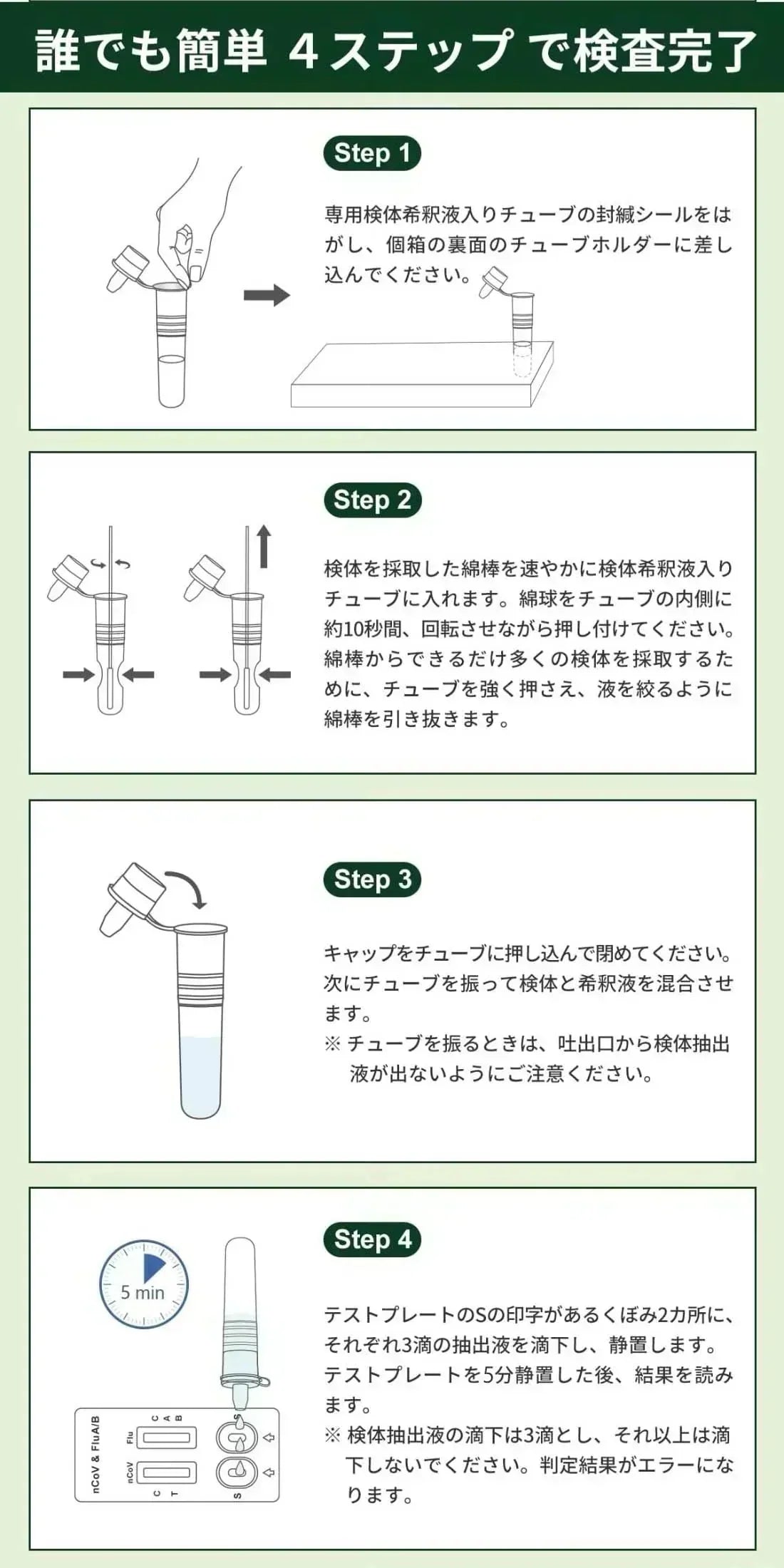 誰でも簡単 4ステップ で検査完了

Step 1

専用検体希釈液入りチューブの封緘シールをはがし、個箱の裏面のチューブホルダーに差し込んでください。

Step 2

検体を採取した綿棒を速やかに検体希釈液入りチューブに入れます。綿球をチューブの内側に約10秒間、回転させながら押し付けてください。綿棒からできるだけ多くの検体を採取するために、チューブを強く押さえ、液を絞るように綿棒を引き抜きます。

Step 3

キャップをチューブに押し込んで閉めてください。次にチューブを振って検体と希釈液を混合させます。
※ チューブを振るときは、吐出口から検体抽出液が出ないようにご注意ください。

Step 4

5 min

nCoV & FluA/B
Flu
nCoV
C A B
C T
S
S

テストプレートのSの印字があるくぼみ2カ所に、それぞれ3滴の抽出液を滴下し、静置します。テストプレートを5分静置した後、結果を読みます。
※ 検体抽出液の滴下は3滴とし、それ以上は滴下しないでください。判定結果がエラーになります。