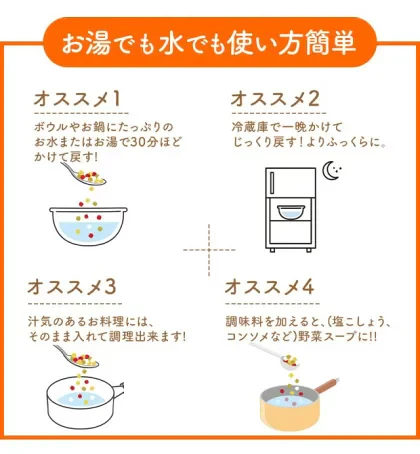 お湯でも水でも使い方簡単

オススメ1

ボウルやお鍋にたっぷりのお水またはお湯で30分ほどかけて戻す!

オススメ2

冷蔵庫で一晩かけてじっくり戻す!よりふっくらに。

オススメ3

汁気のあるお料理には、そのまま入れて調理出来ます!

オススメ4

調味料を加えると、(塩こしょう、コンソメなど)野菜スープに!!