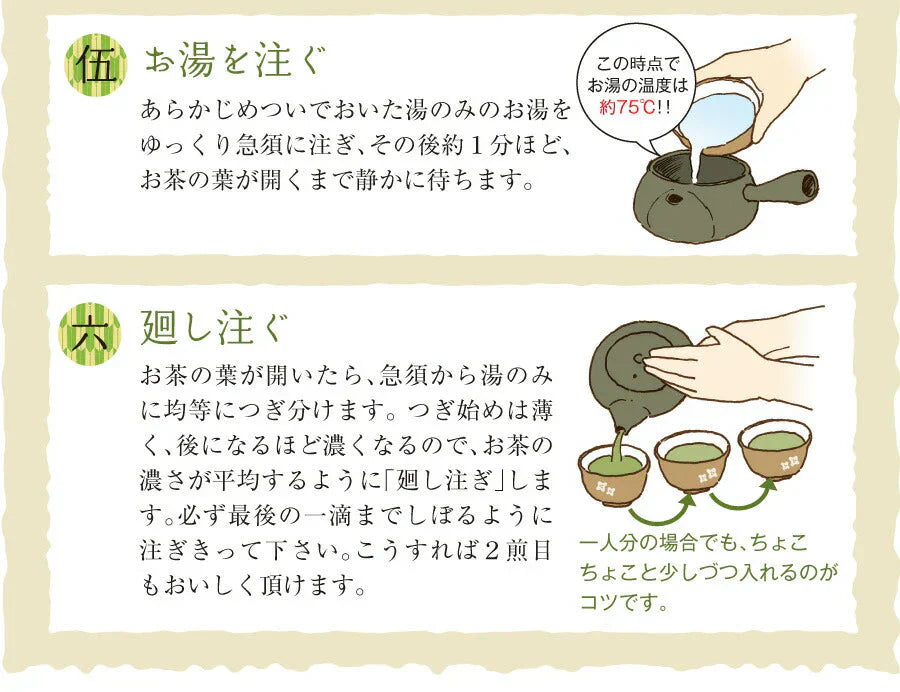 伍 お湯を注ぐ

あらかじめついでおいた湯のみのお湯をゆっくり急須に注ぎ、その後約１分ほど、お茶の葉が開くまで静かに待ちます。

この時点でお湯の温度は約75℃!!

六 廻し注ぐ

お茶の葉が開いたら、急須から湯のみに均等につぎ分けます。つぎ始めは薄く、後になるほど濃くなるので、お茶の濃さが平均するように「廻し注ぎ」します。必ず最後の一滴までしぼるように注ぎきって下さい。こうすれば２煎目もおいしく頂けます。

一人分の場合でも、ちょこちょこと少しづつ入れるのがコツです。