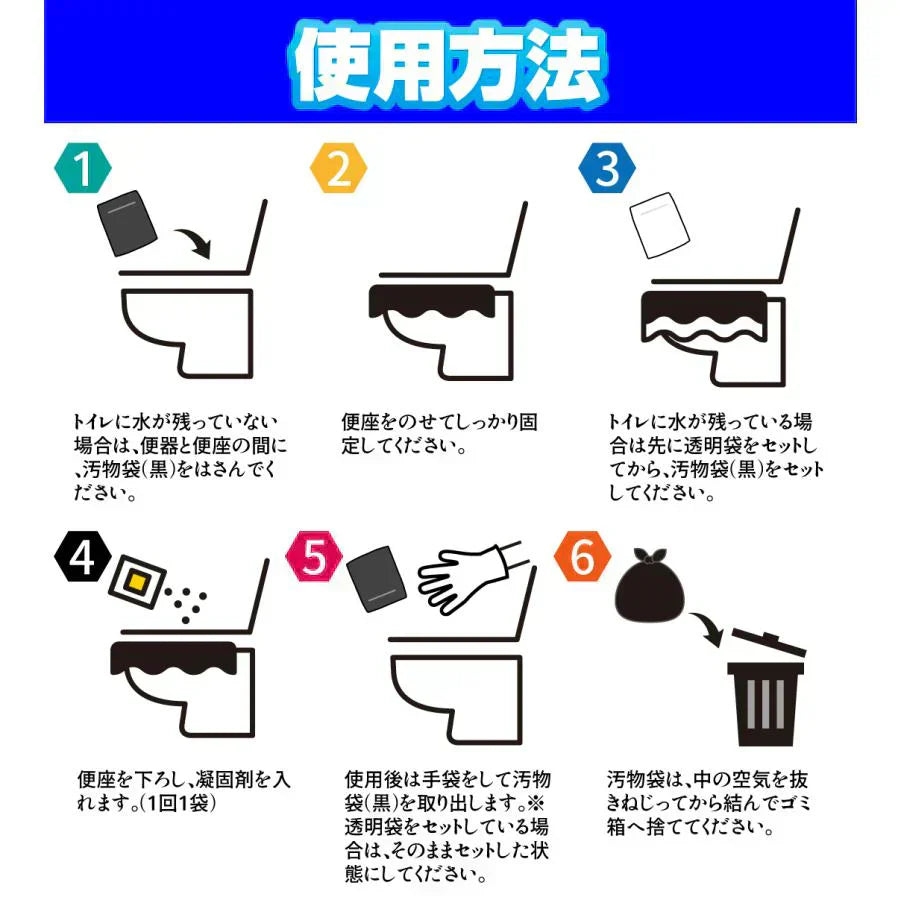 使用方法

1

トイレに水が残っていない場合は、便器と便座の間に、汚物袋(黒)をはさんでください。

2

便座をのせてしっかり固定してください。

3

トイレに水が残っている場合は先に透明袋をセットしてから、汚物袋(黒)をセットしてください。

4

便座を下ろし、凝固剤を入れます。(1回1袋)

5

使用後は手袋をして汚物袋(黒)を取り出します。※透明袋をセットしている場合は、そのままセットした状態にしてください。

6

汚物袋は、中の空気を抜きねじってから結んでゴミ箱へ捨ててください。