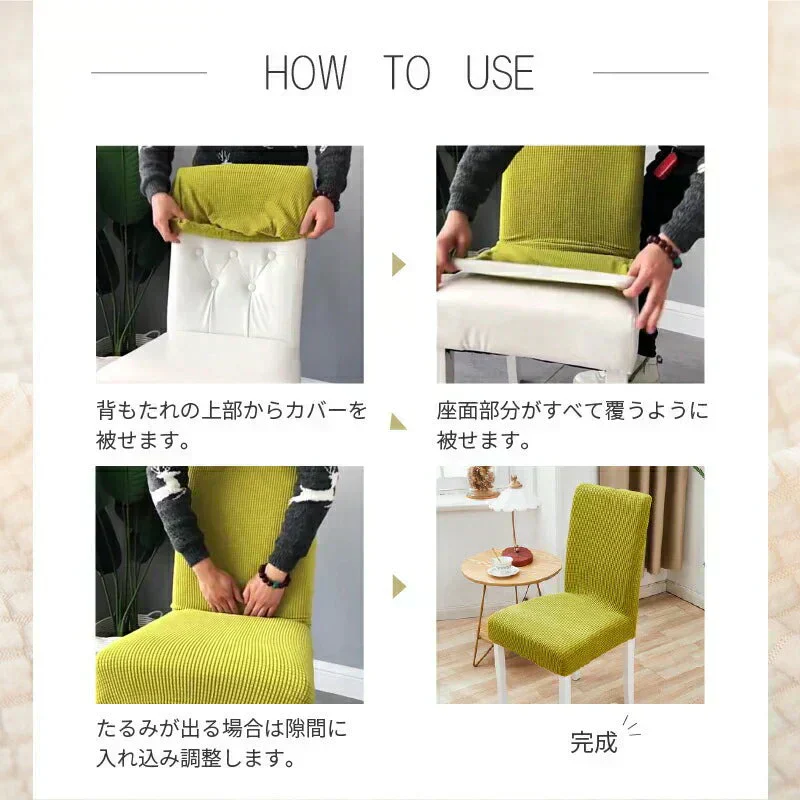 HOW TO USE

背もたれの上部からカバーを被せます。

座面部分がすべて覆うように被せます。

たるみが出る場合は隙間に入れ込み調整します。

完成