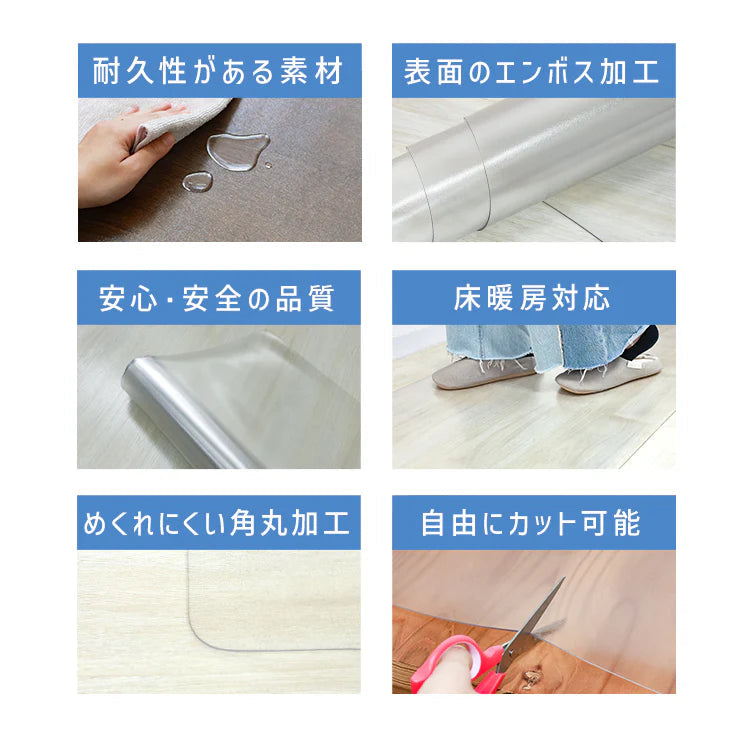 耐久性がある素材

表面のエンボス加工

安心・安全の品質

床暖房対応

めくれにくい角丸加工

自由にカット可能