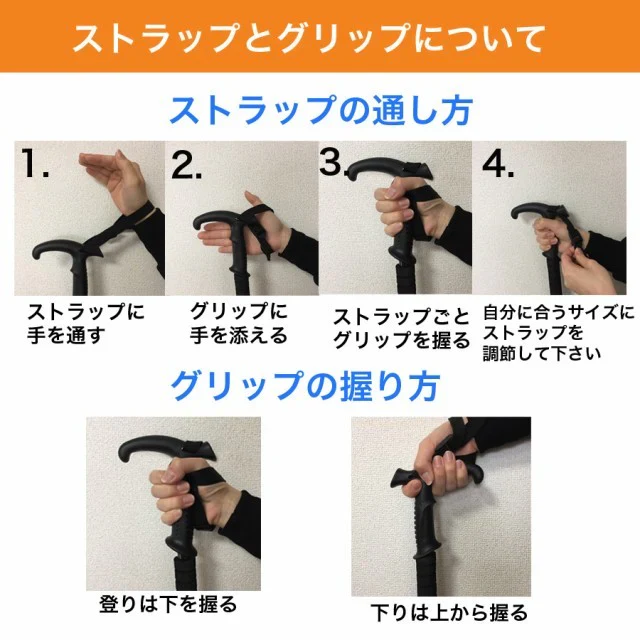 ストラップとグリップについて

ストラップの通し方

1.

ストラップに手を通す

2.

グリップに手を添える

3.

ストラップごとグリップを握る

4.

自分に合うサイズにストラップを調節して下さい

グリップの握り方

登りは下を握る

下りは上から握る