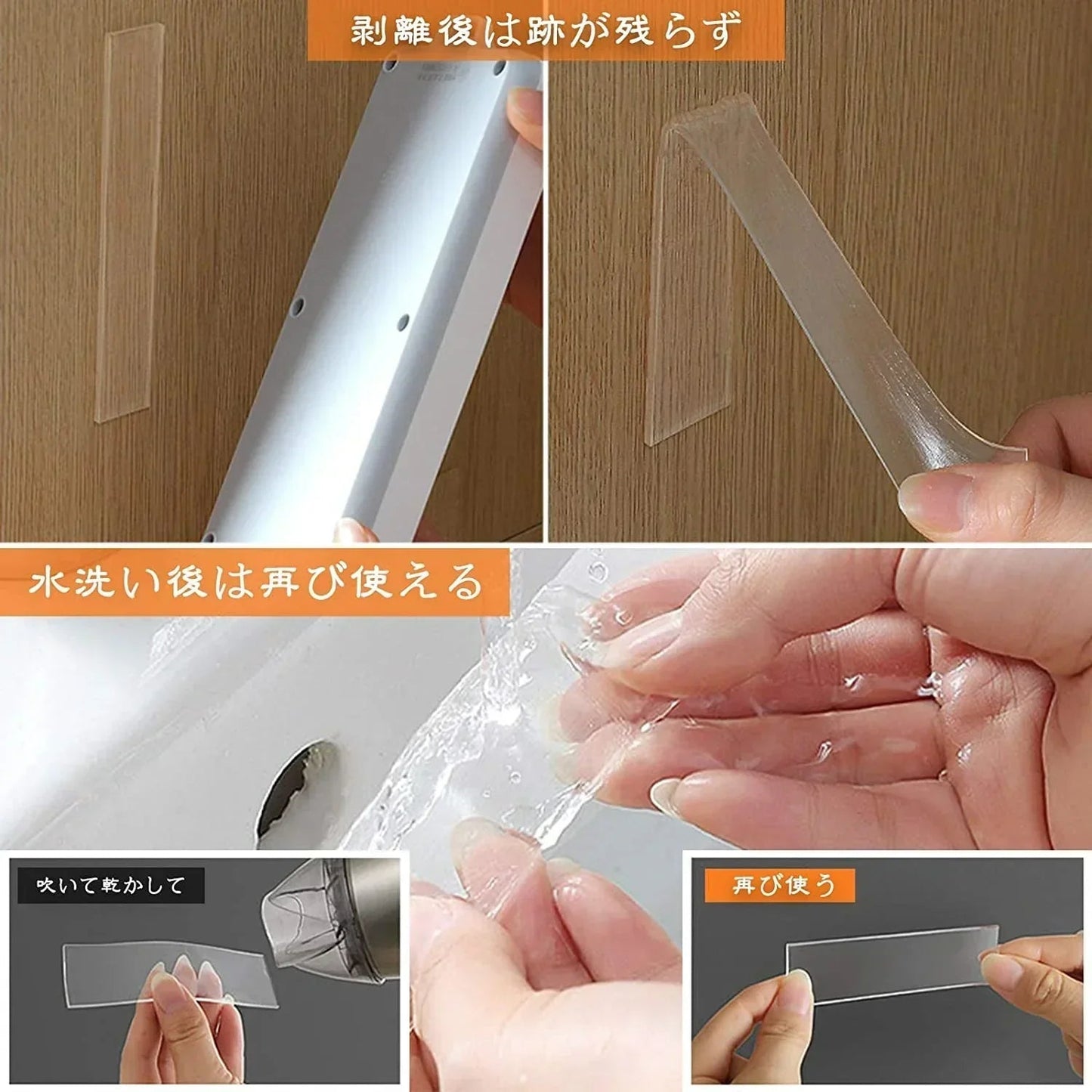 剥離後は跡が残らず

水洗い後は再び使える

吹いて乾かして

再び使う