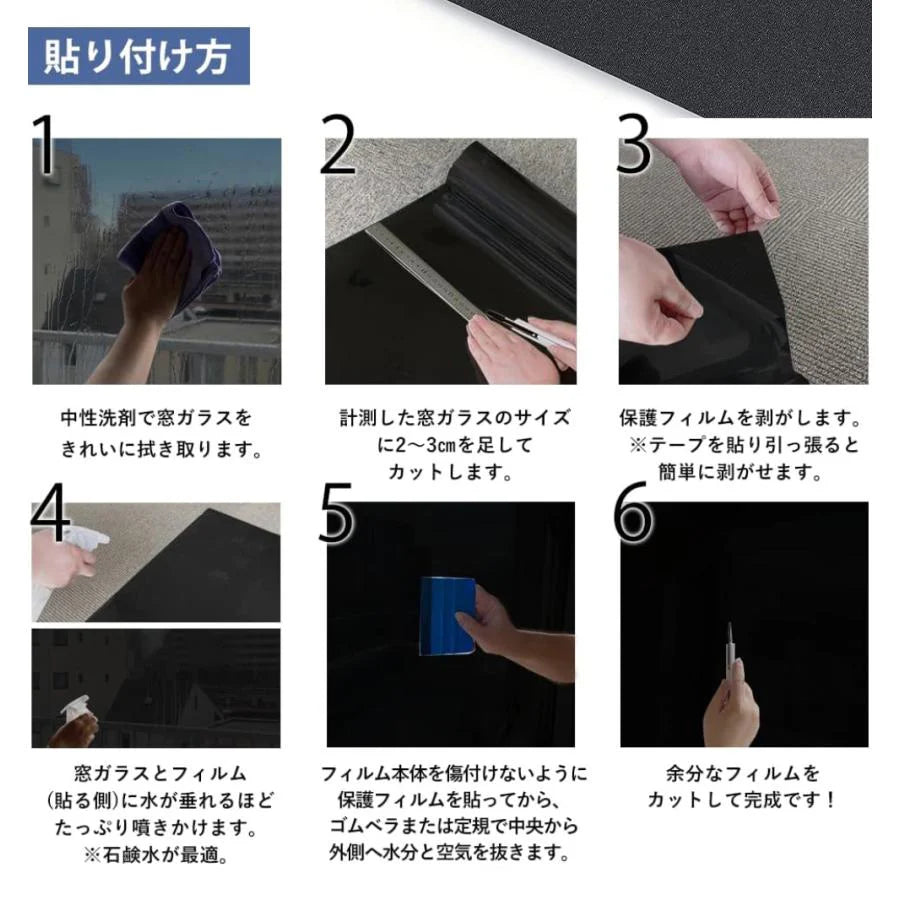 貼り付け方

1

中性洗剤で窓ガラスをきれいに拭き取ります。

2

計測した窓ガラスのサイズに2～3㎝を足してカットします。

3

保護フィルムを剥がします。
※テープを貼り引っ張ると簡単に剥がせます。

4

窓ガラスとフィルム(貼る側)に水が垂れるほどたっぷり噴きかけます。
※石鹸水が最適。

5

フィルム本体を傷付けないように保護フィルムを貼ってから、ゴムベラまたは定規で中央から外側へ水分と空気を抜きます。

6

余分なフィルムをカットして完成です！