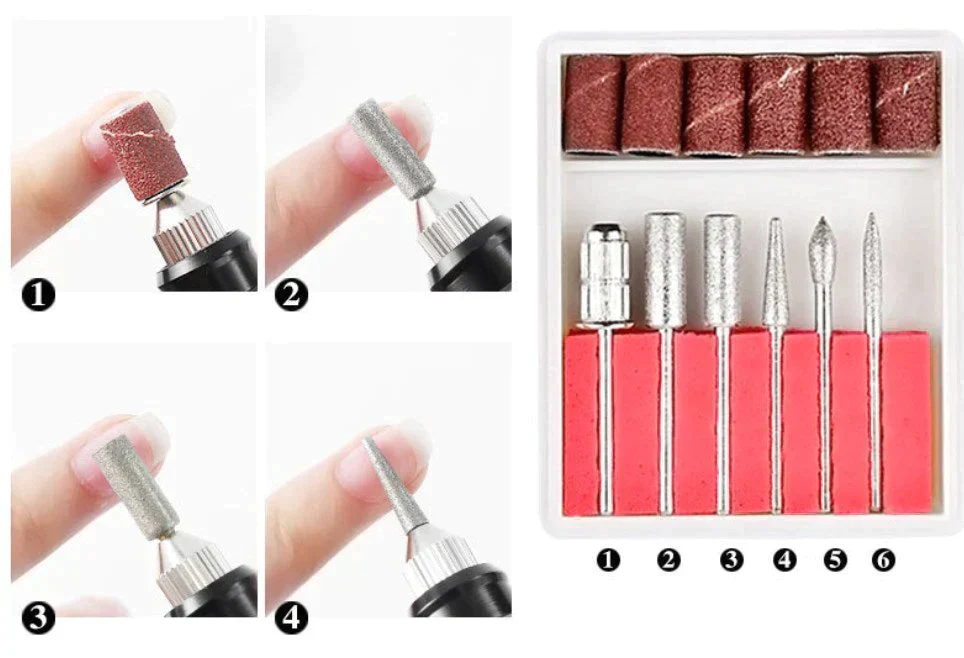 1
2
3
4
1 2 3 4 5 6