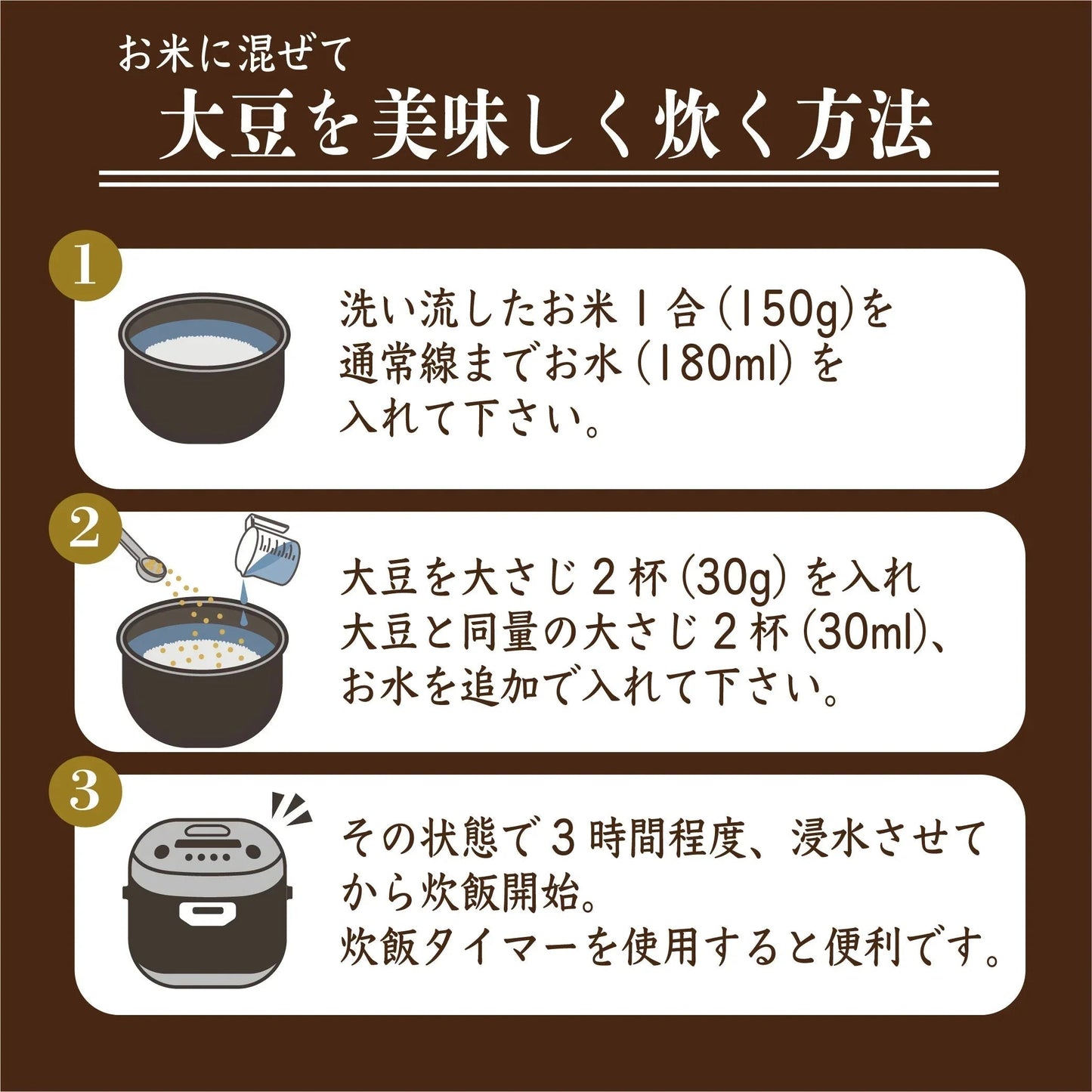 お米に混ぜて
大豆を美味しく炊く方法

1

洗い流したお米1合(150g)を通常線までお水(180ml)を入れて下さい。

2

大豆を大さじ2杯(30g)を入れ大豆と同量の大さじ2杯(30ml)、お水を追加で入れて下さい。

3

その状態で3時間程度、浸水させてから炊飯開始。
炊飯タイマーを使用すると便利です。