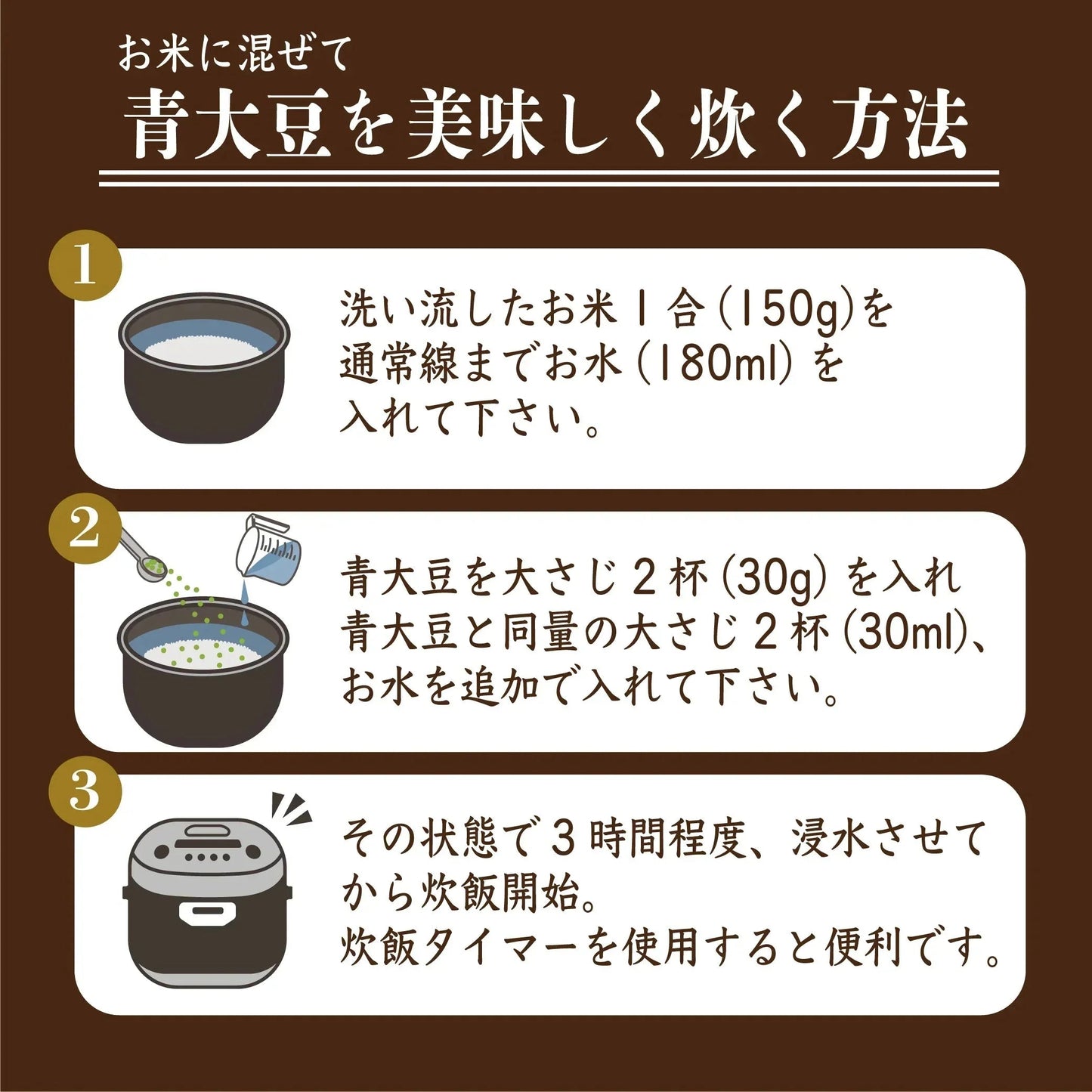 お米に混ぜて

青大豆を美味しく炊く方法

1

洗い流したお米１合（150g）を通常線までお水（180ml）を入れて下さい。

2

青大豆を大さじ２杯（30g）を入れ青大豆と同量の大さじ２杯（30ml）、お水を追加で入れて下さい。

3

その状態で３時間程度、浸水させてから炊飯開始。
炊飯タイマーを使用すると便利です。