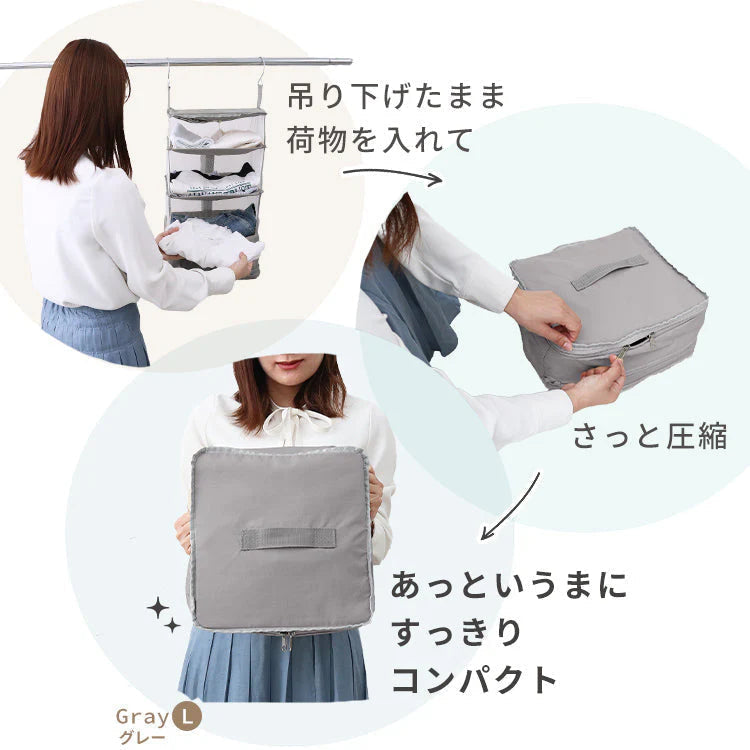 吊り下げたまま
荷物を入れて

さっと圧縮

あっというまに
すっきり
コンパクト

Gray L
グレー