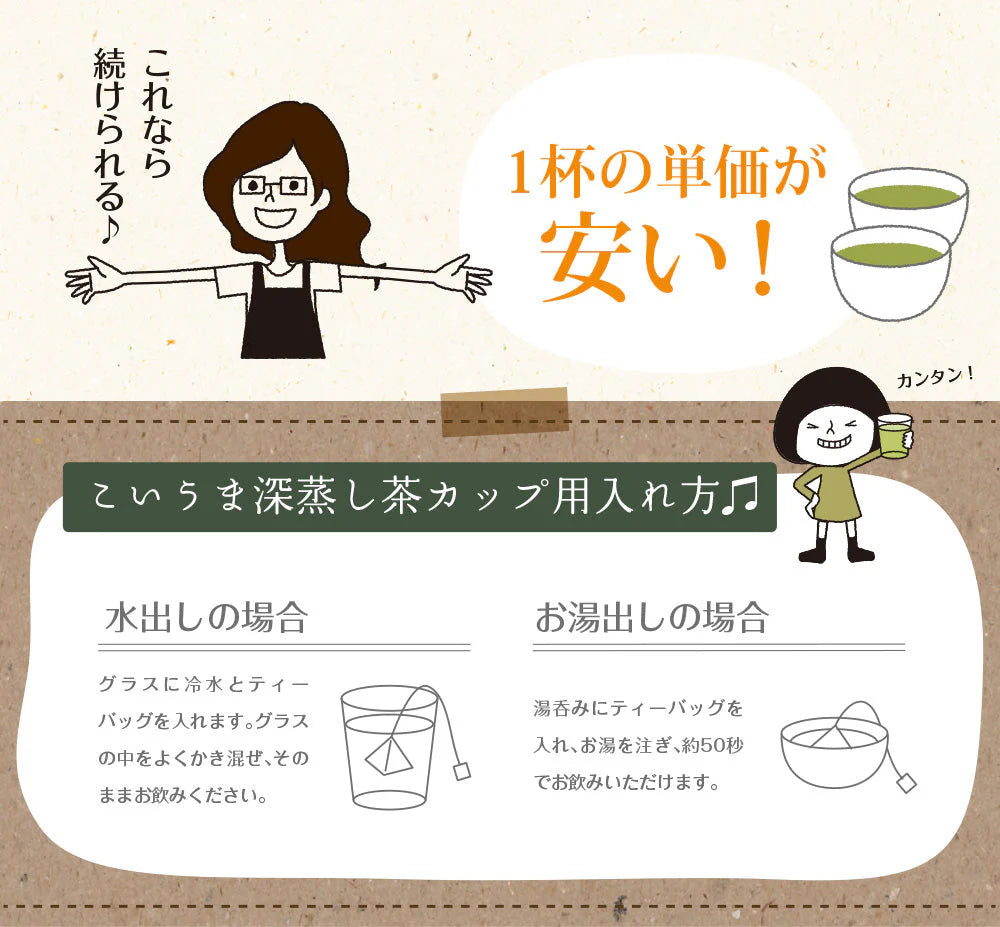 これなら続けられる♪

1杯の単価が安い！

カンタン！

こいうま深蒸し茶カップ用入れ方♫

水出しの場合

グラスに冷水とティーバッグを入れます。グラスの中をよくかき混ぜ、そのままお飲みください。

お湯出しの場合

湯呑みにティーバッグを入れ、お湯を注ぎ、約50秒でお飲みいただけます。